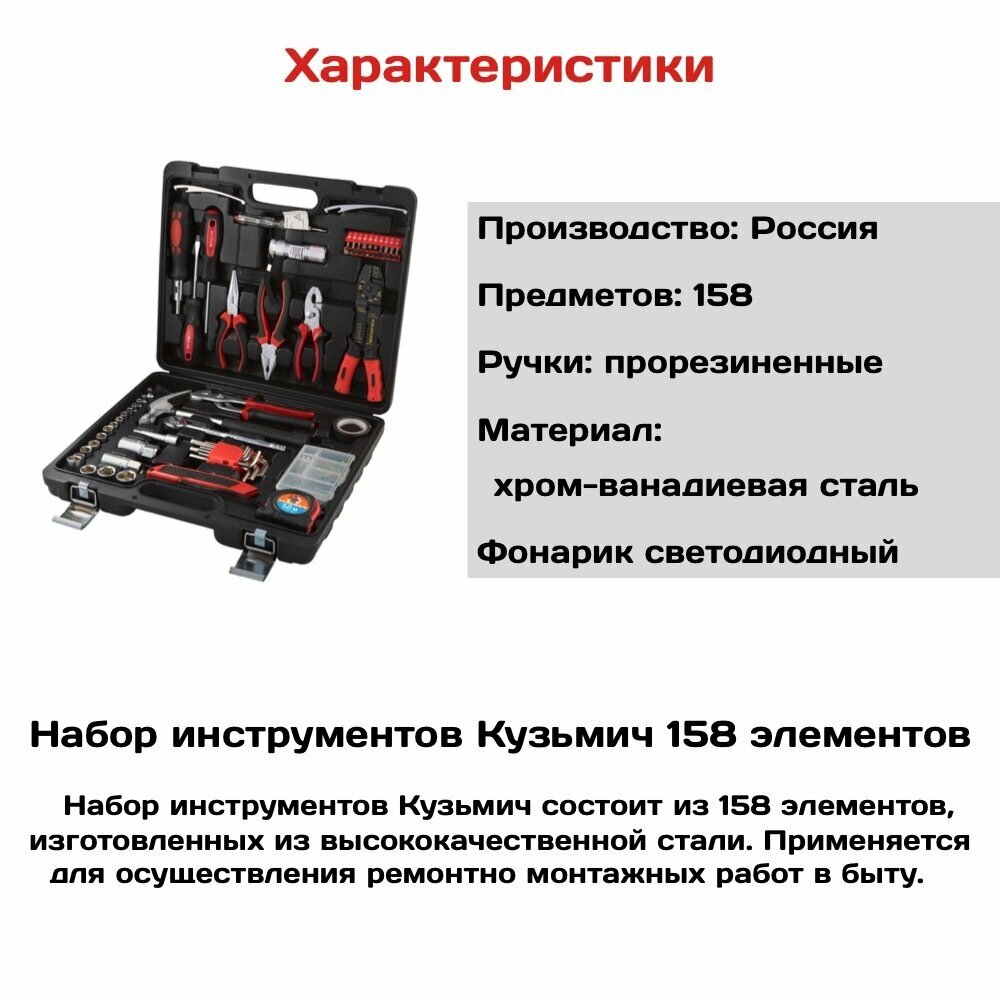 Характеристики

Производство: Россия

Предметов: 158

Ручки: прорезиненные

Материал:
хром-ванадиевая сталь

Фонарик светодиодный

Набор инструментов Кузьмич 158 элементов

Набор инструментов Кузьмич состоит из 158 элементов, изготовленных из высококачественной стали. Применяется для осуществления ремонтно монтажных работ в быту.