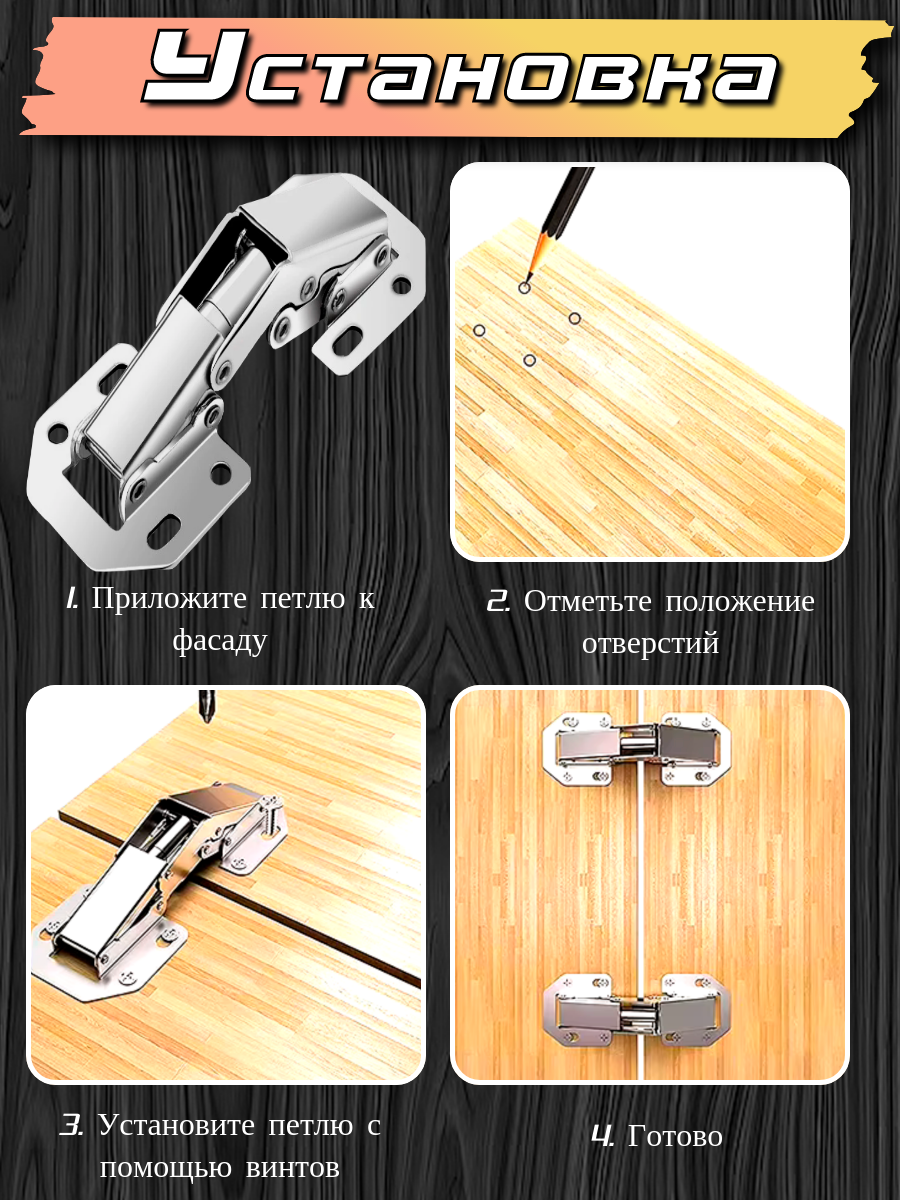 Установка

1. Приложите петлю к фасаду

2. Отметьте положение отверстий

3. Установите петлю с помощью винтов

4. Готово