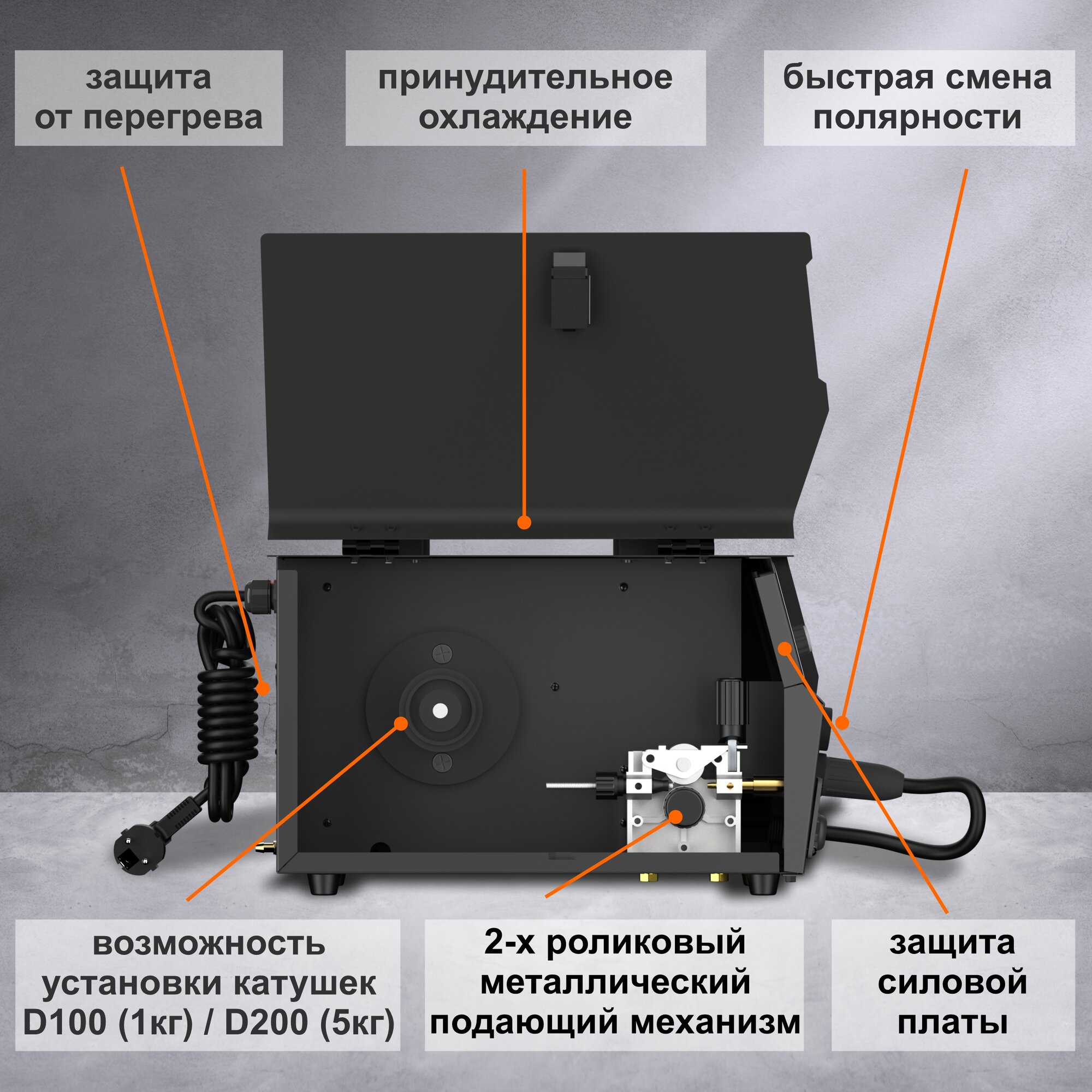 защита от перегрева

принудительное охлаждение

быстрая смена полярности

возможность установки катушек D100 (1кг) / D200 (5кг)

2-х роликовый металлический подающий механизм

защита силовой платы