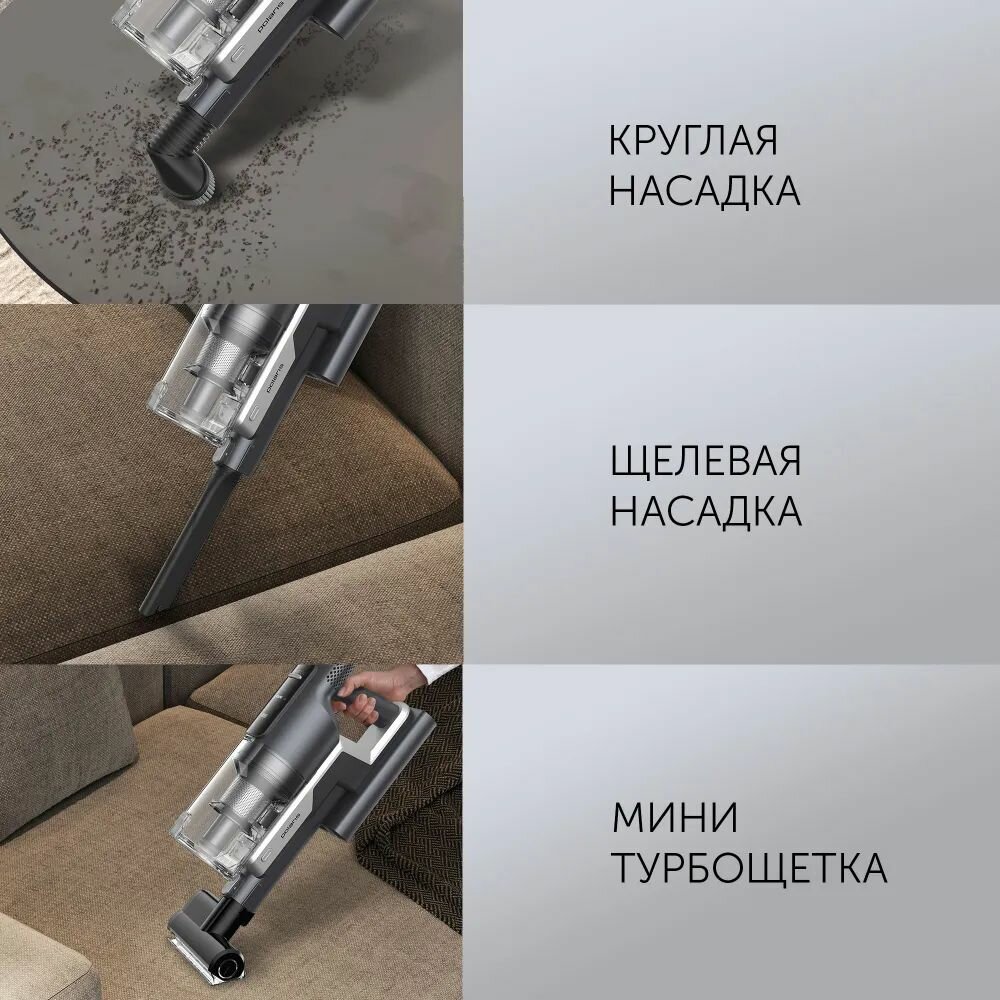 polaris

КРУГЛАЯ НАСАДКА

polaris

ЩЕЛЕВАЯ НАСАДКА

polaris

МИНИ ТУРБОЩЕТКА