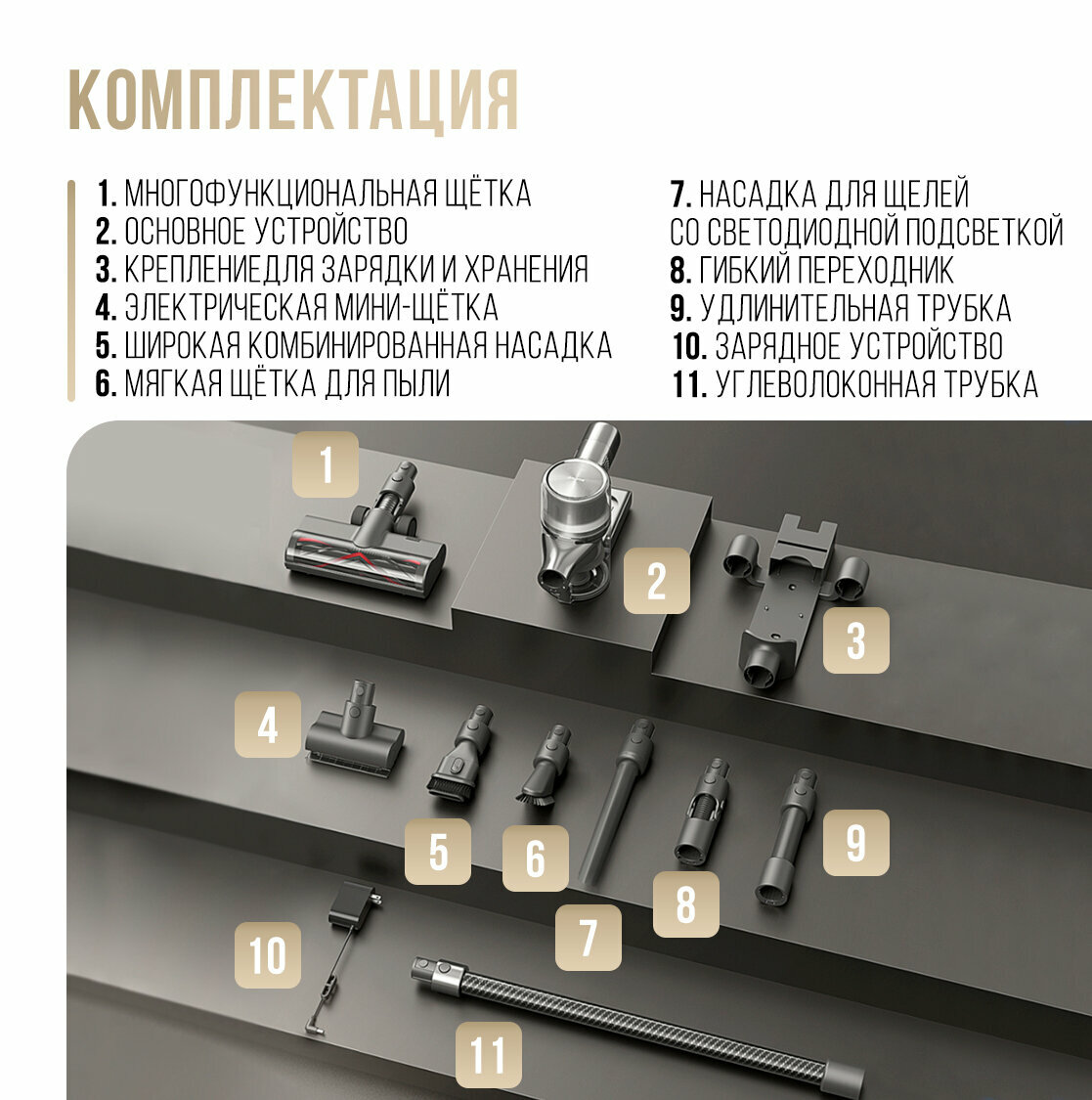 КОМПЛЕКТАЦИЯ

1. МНОГОФУНКЦИОНАЛЬНАЯ ЩЁТКА
2. ОСНОВНОЕ УСТРОЙСТВО
3. КРЕПЛЕНИЕДЛЯ ЗАРЯДКИ И ХРАНЕНИЯ
4. ЭЛЕКТРИЧЕСКАЯ МИНИ-ЩЁТКА
5. ШИРОКАЯ КОМБИНИРОВАННАЯ НАСАДКА
6. МЯГКАЯ ЩЁТКА ДЛЯ ПЫЛИ

7. НАСАДКА ДЛЯ ЩЕЛЕЙ СО СВЕТОДИОДНОЙ ПОДСВЕТКОЙ
8. ГИБКИЙ ПЕРЕХОДНИК
9. УДЛИНИТЕЛЬНАЯ ТРУБКА
10. ЗАРЯДНОЕ УСТРОЙСТВО
11. УГЛЕВОЛОКОННАЯ ТРУБКА

1
2
3
4
5
6
7
8
9
10
11