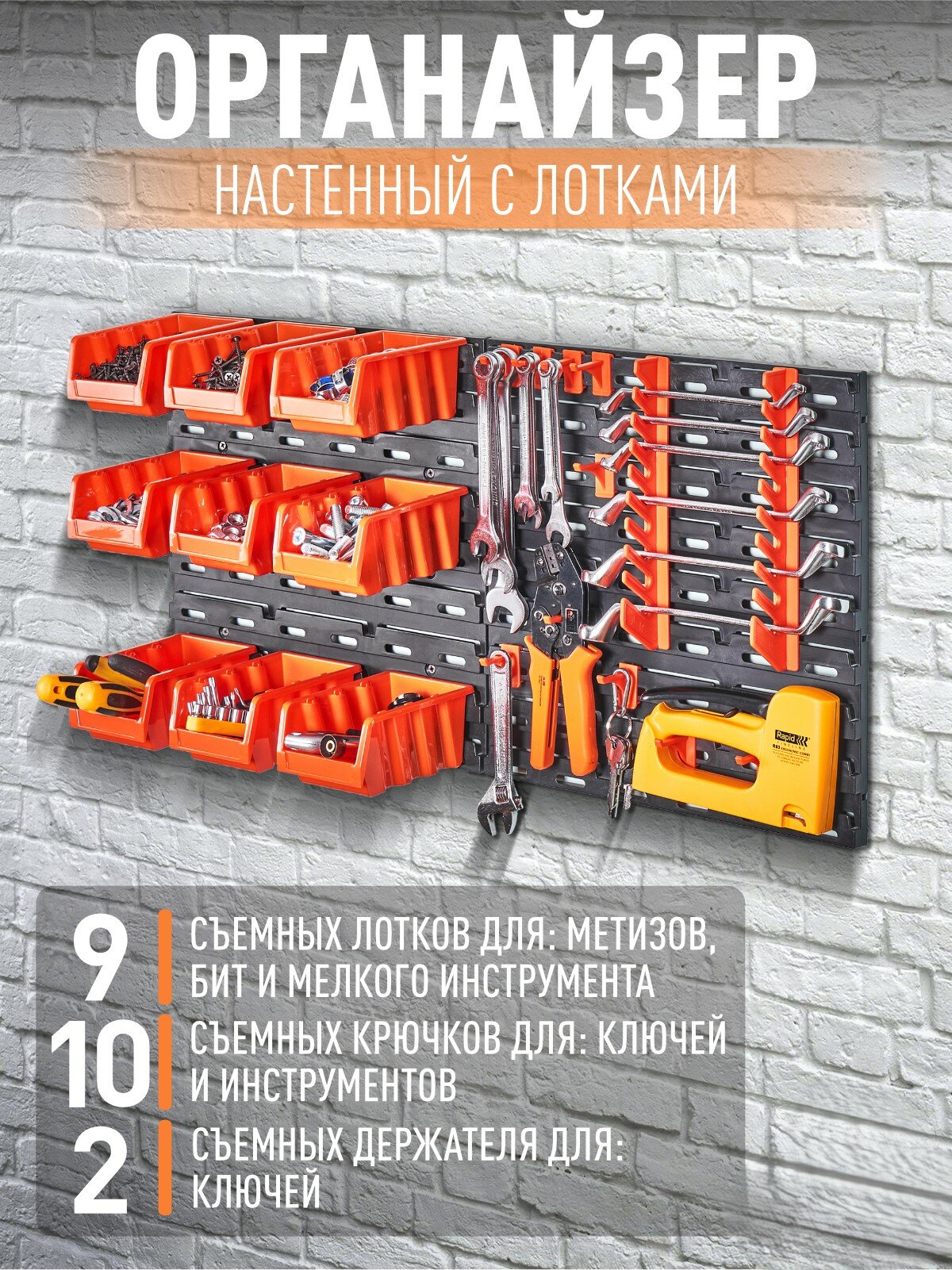 ОРГАНАЙЗЕР
НАСТЕННЫЙ С ЛОТКАМИ

Rapid

9 СЪЕМНЫХ ЛОТКОВ ДЛЯ: МЕТИЗОВ, БИТ И МЕЛКОГО ИНСТРУМЕНТА
10 СЪЕМНЫХ КРЮЧКОВ ДЛЯ: КЛЮЧЕЙ И ИНСТРУМЕНТОВ
2 СЪЕМНЫХ ДЕРЖАТЕЛЯ ДЛЯ: КЛЮЧЕЙ