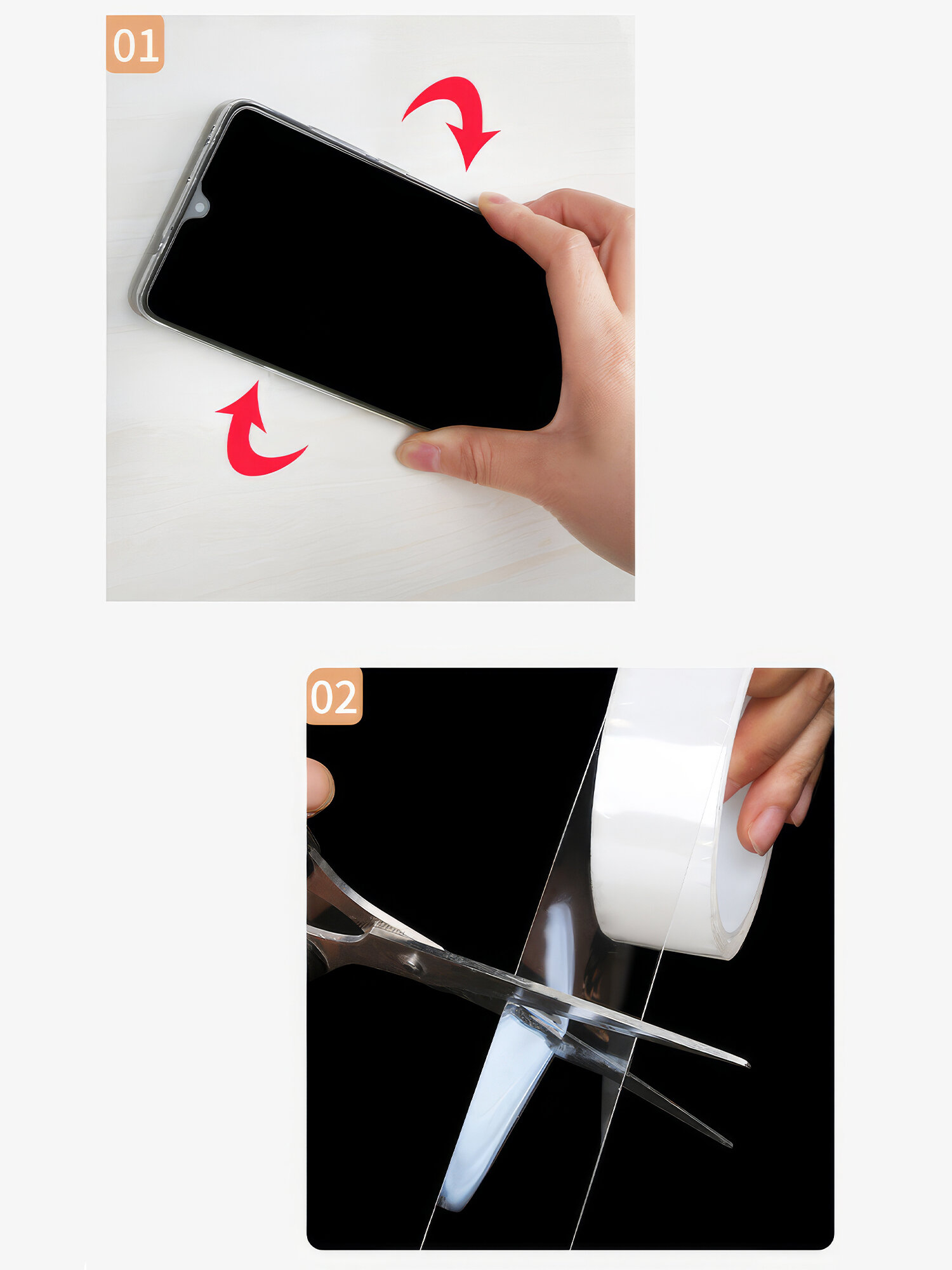 01

02