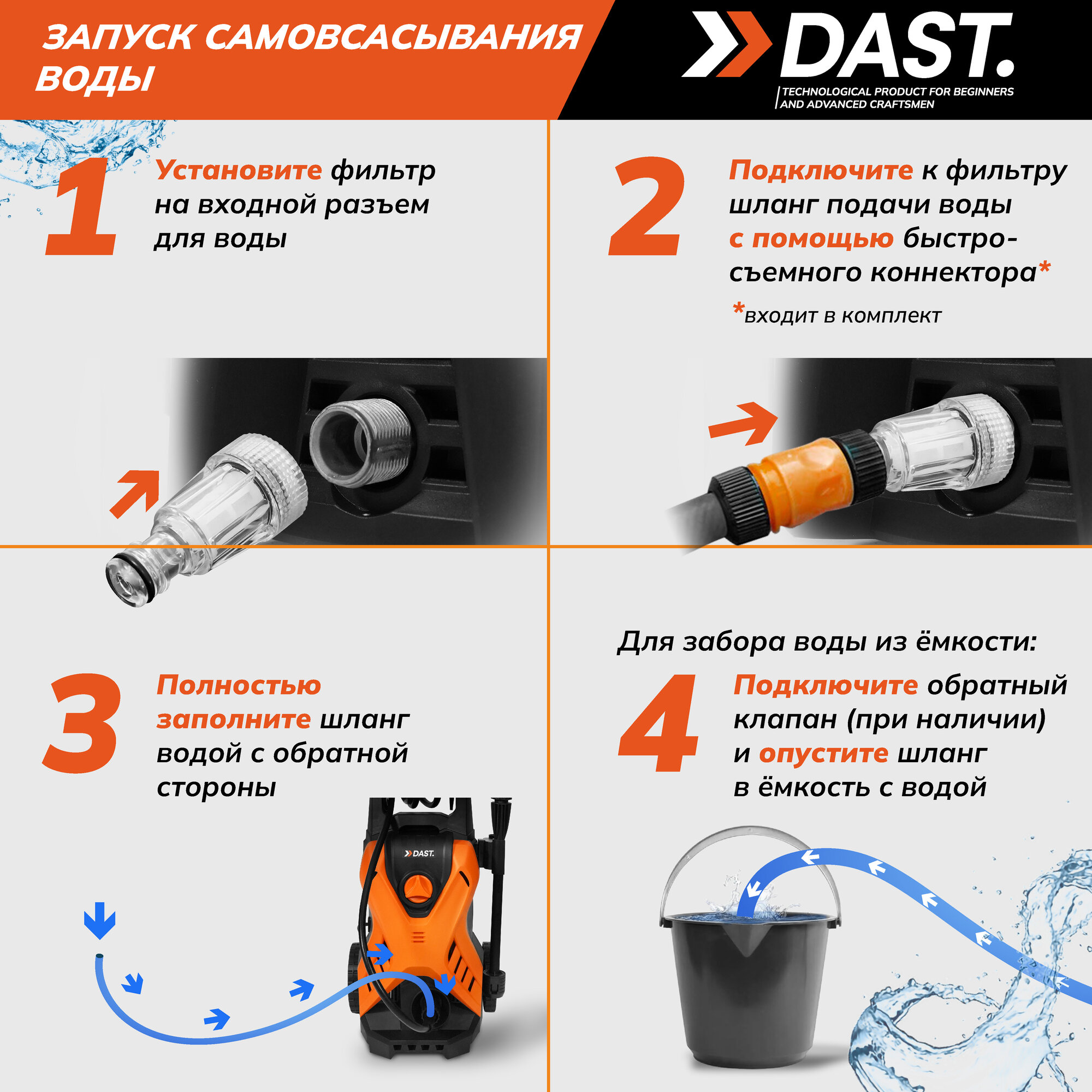 ЗАПУСК САМОВСАСЫВАНИЯ ВОДЫ

DAST.

TECHNOLOGICAL PRODUCT FOR BEGINNERS AND ADVANCED CRAFTSMEN

1

Установите фильтр на входной разъем для воды

2

Подключите к фильтру шланг подачи воды с помощью быстросъемного коннектора*

*входит в комплект

3

Полностью заполните шланг водой с обратной стороны

DAST.

Для забора воды из ёмкости:

4

Подключите обратный клапан (при наличии) и опустите шланг в ёмкость с водой