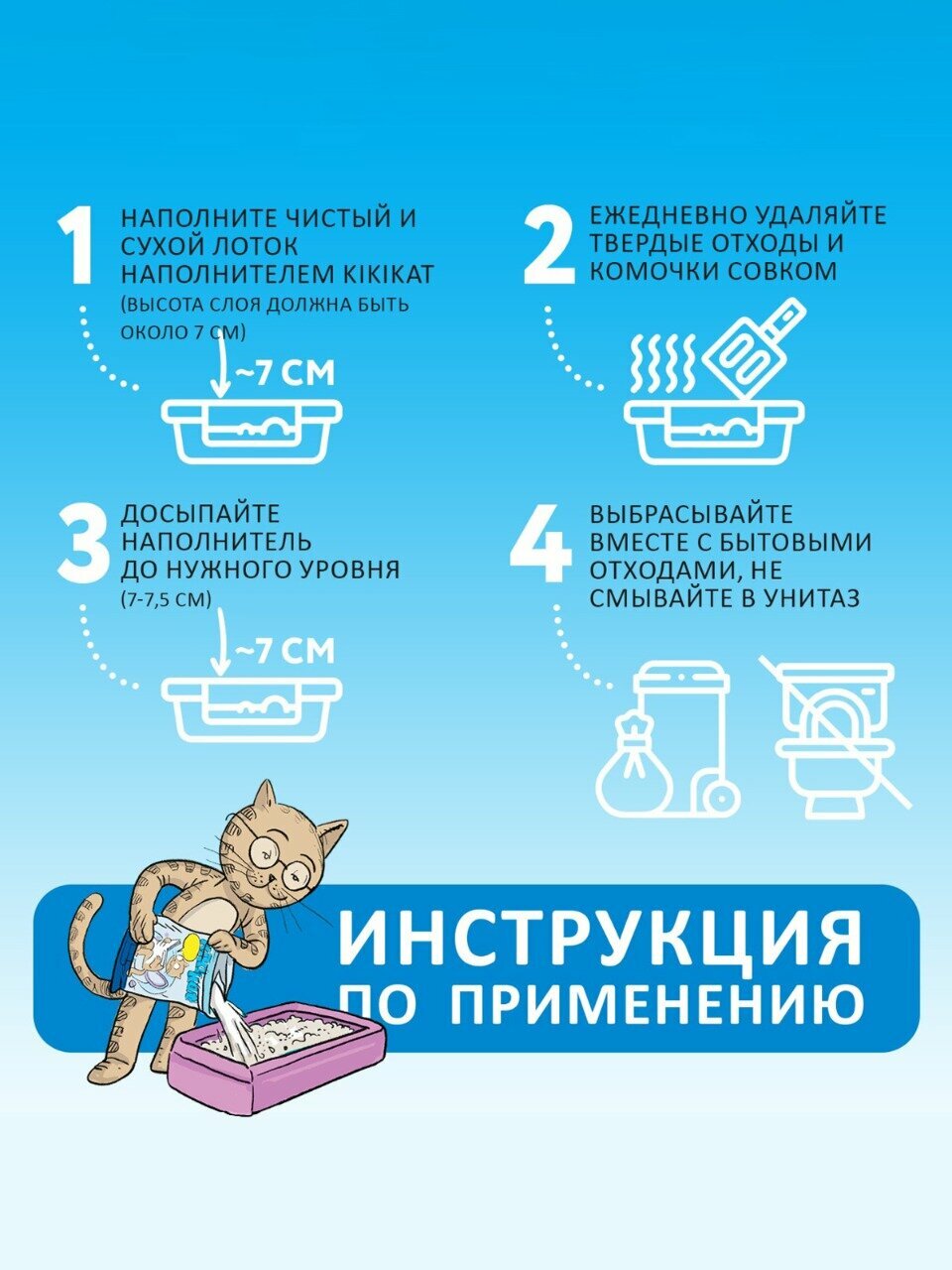 1 НАПОЛНИТЕ ЧИСТЫЙ И СУХОЙ ЛОТОК НАПОЛНИТЕЛЕМ KIKIKAT (ВЫСОТА СЛОЯ ДОЛЖНА БЫТЬ ОКОЛО 7 СМ)

~7 СМ

2 ЕЖЕДНЕВНО УДАЛЯЙТЕ ТВЕРДЫЕ ОТХОДЫ И КОМОЧКИ СОВКОМ

3 ДОСЫПАЙТЕ НАПОЛНИТЕЛЬ ДО НУЖНОГО УРОВНЯ (7-7,5 СМ)

~7 СМ

4 ВЫБРАСЫВАЙТЕ ВМЕСТЕ С БЫТОВЫМИ ОТХОДАМИ, НЕ СМЫВАЙТЕ В УНИТАЗ

ИНСТРУКЦИЯ ПО ПРИМЕНЕНИЮ