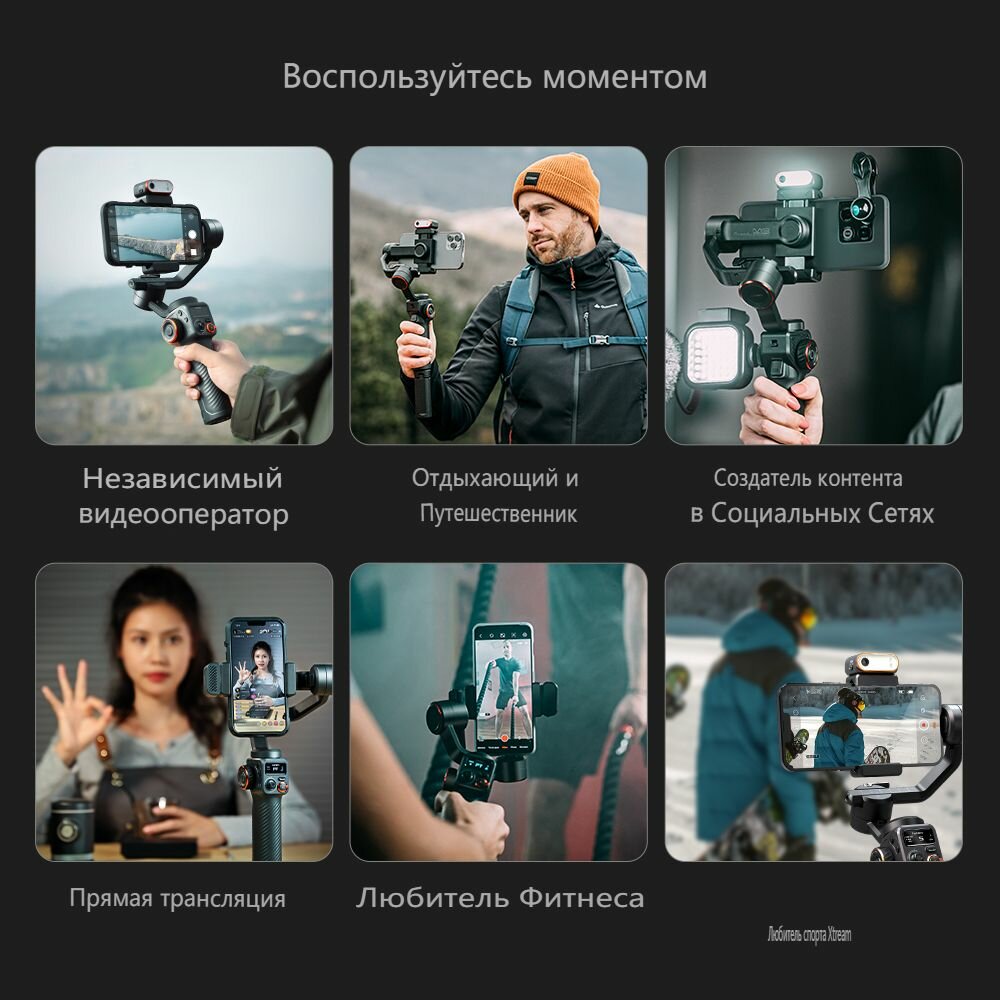 Воспользуйтесь моментом

Независимый видеооператор

Отдыхающий и Путешественник

Создатель контента в Социальных Сетях

Прямая трансляция

Любитель Фитнеса

Любитель спорта Xtream