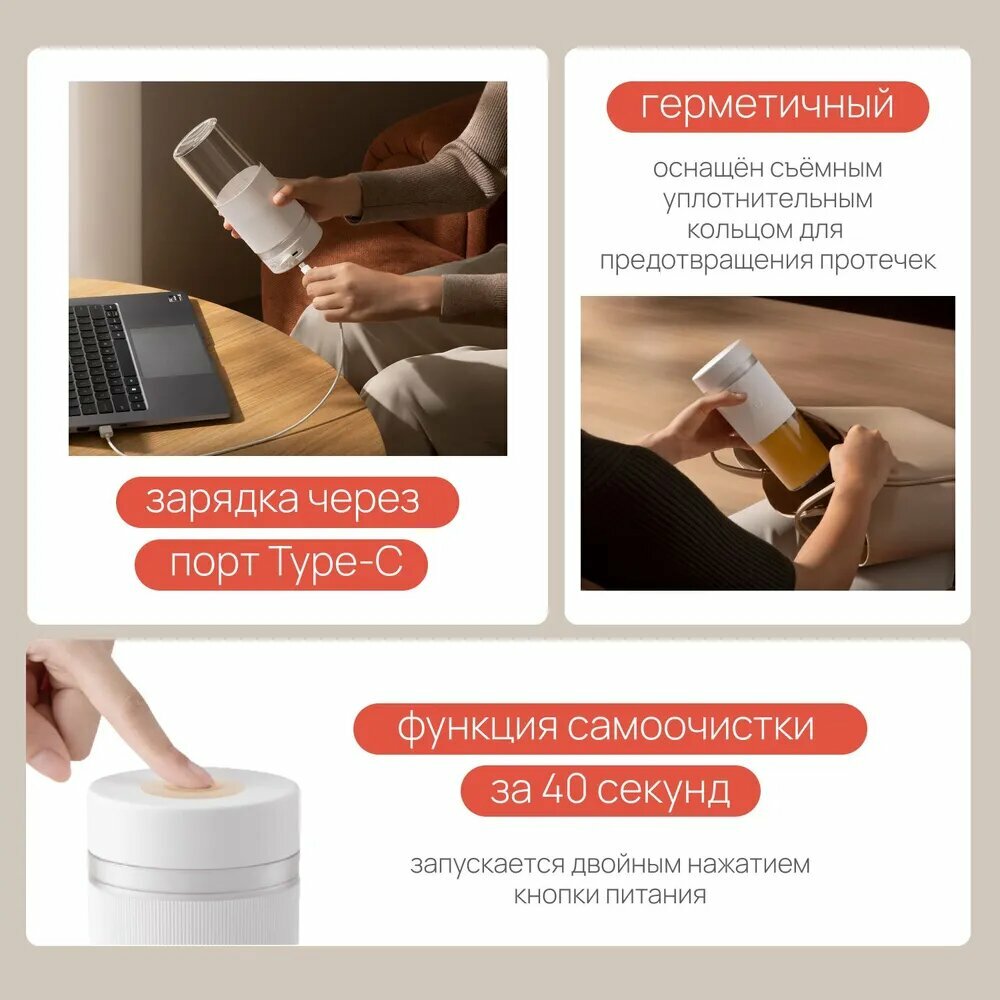 зарядка через
порт Type-C

герметичный

оснащён съёмным уплотнительным кольцом для предотвращения протечек

функция самоочистки
за 40 секунд

запускается двойным нажатием кнопки питания