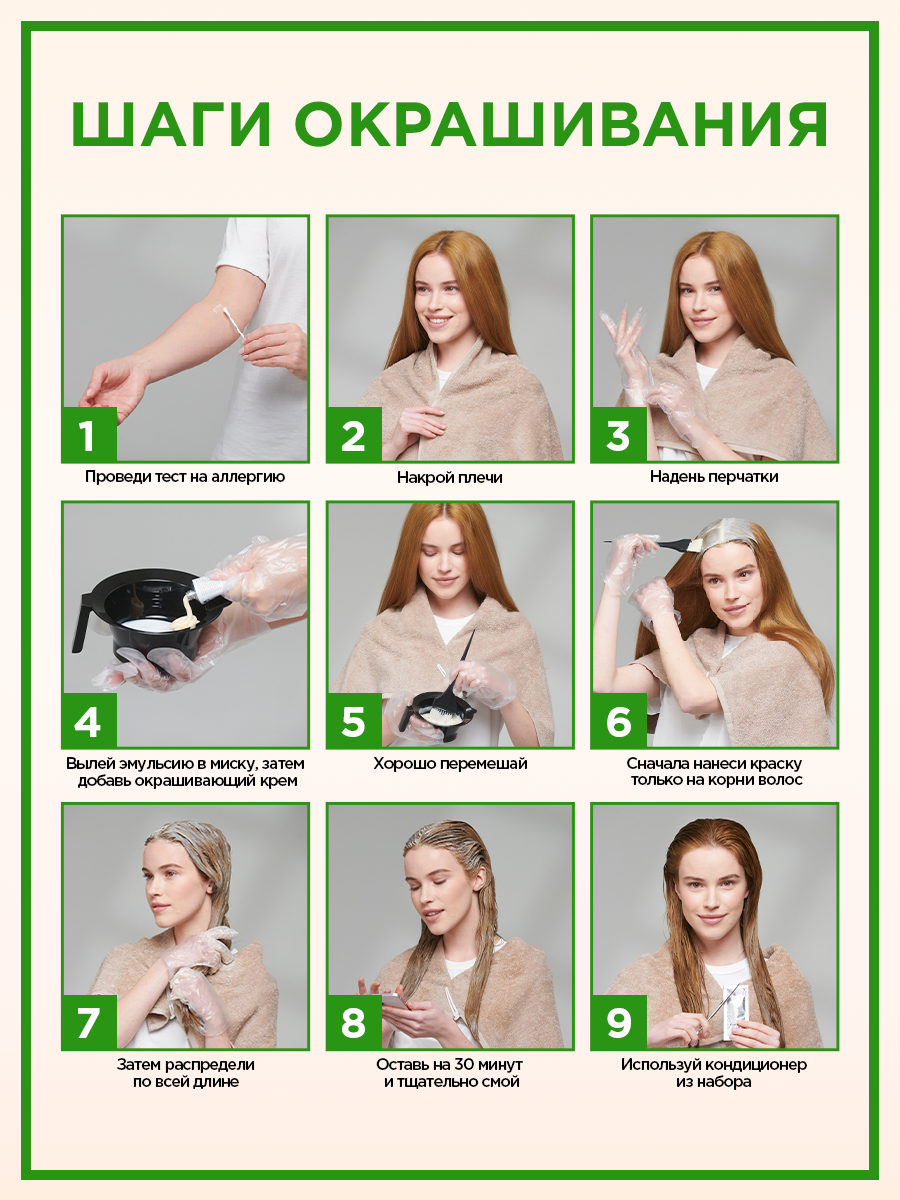 ШАГИ ОКРАШИВАНИЯ

1
Проведи тест на аллергию

2
Накрой плечи

3
Надень перчатки

4
Вылей эмульсию в миску, затем добавь окрашивающий крем

5
Хорошо перемешай

6
Сначала нанеси краску только на корни волос

7
Затем распредели по всей длине

8
Оставь на 30 минут и тщательно смой

9
Используй кондиционер из набора