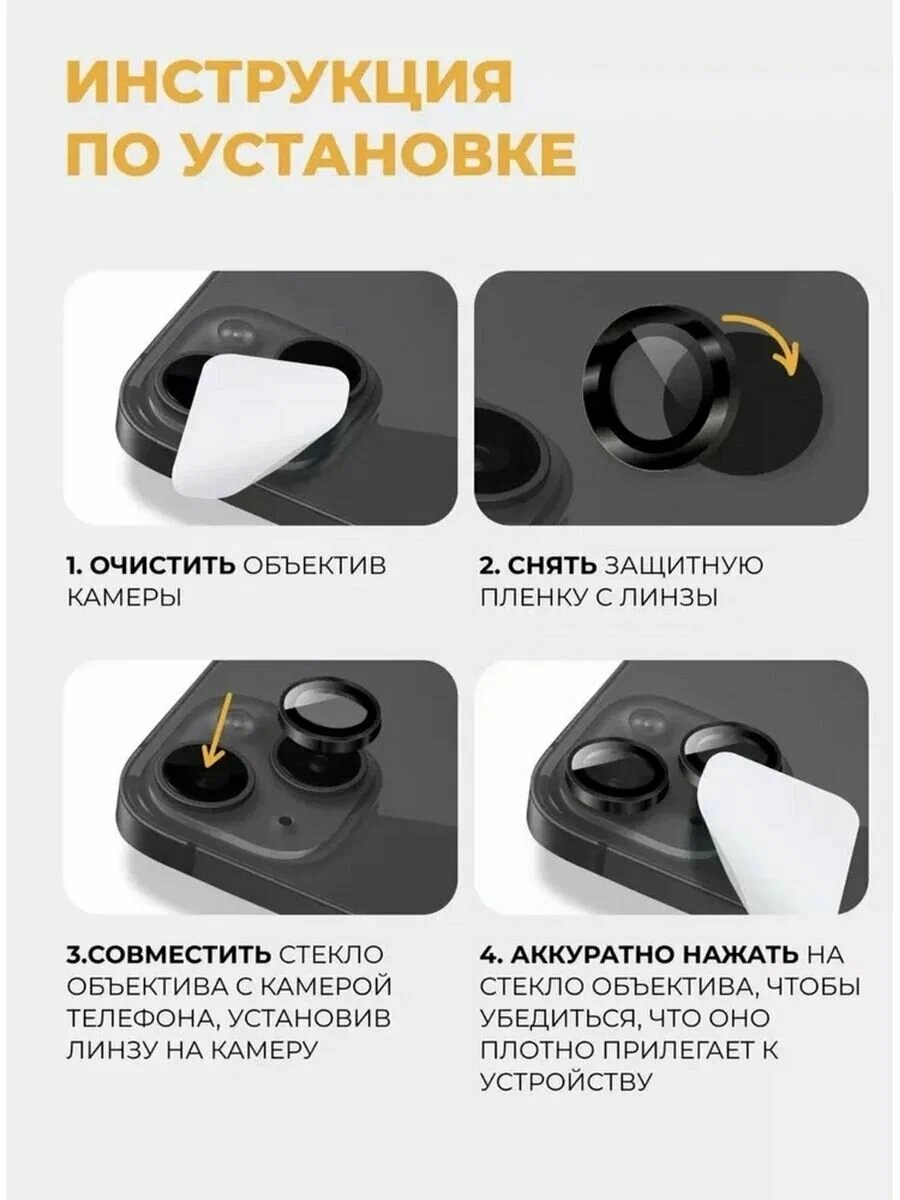 ИНСТРУКЦИЯ ПО УСТАНОВКЕ

1. ОЧИСТИТЬ ОБЪЕКТИВ КАМЕРЫ

2. СНЯТЬ ЗАЩИТНУЮ ПЛЕНКУ С ЛИНЗЫ

3.СОВМЕСТИТЬ СТЕКЛО ОБЪЕКТИВА С КАМЕРОЙ ТЕЛЕФОНА, УСТАНОВИВ ЛИНЗУ НА КАМЕРУ

4. АККУРАТНО НАЖАТЬ НА СТЕКЛО ОБЪЕКТИВА, ЧТОБЫ УБЕДИТЬСЯ, ЧТО ОНО ПЛОТНО ПРИЛЕГАЕТ К УСТРОЙСТВУ