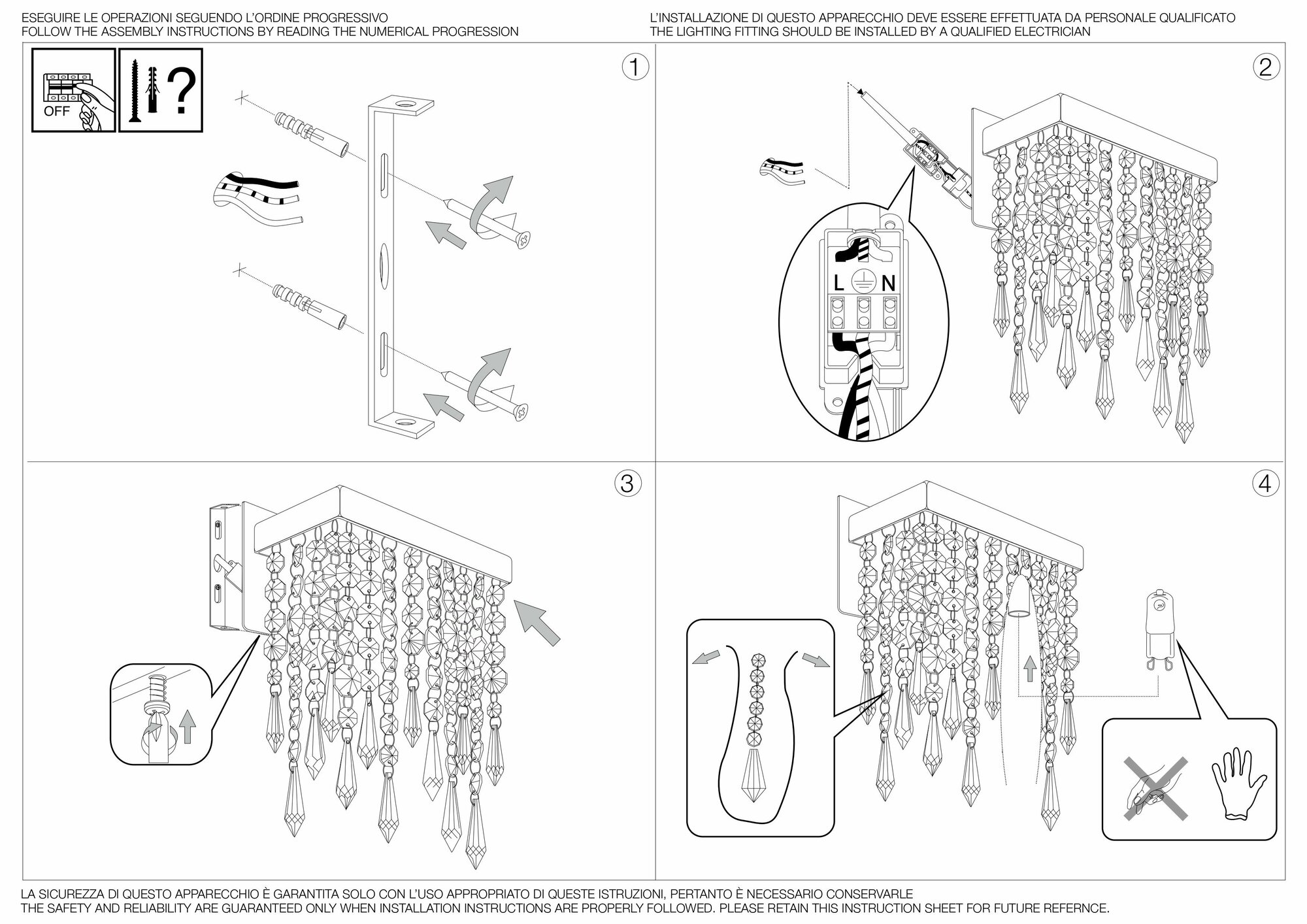 ESEGUIRE LE OPERAZIONI SEGUENDO L'ORDINE PROGRESSIVO
FOLLOW THE ASSEMBLY INSTRUCTIONS BY READING THE NUMERICAL PROGRESSION

L'INSTALLAZIONE DI QUESTO APPARECCHIO DEVE ESSERE EFFETTUATA DA PERSONALE QUALIFICATO
THE LIGHTING FITTING SHOULD BE INSTALLED BY A QUALIFIED ELECTRICIAN

OFF

?

1

2

L N

3

4

LA SICUREZZA DI QUESTO APPARECCHIO È GARANTITA SOLO CON L'USO APPROPRIATO DI QUESTE ISTRUZIONI, PERTANTO È NECESSARIO CONSERVARLE
THE SAFETY AND RELIABILITY ARE GUARANTEED ONLY WHEN INSTALLATION INSTRUCTIONS ARE PROPERLY FOLLOWED. PLEASE RETAIN THIS INSTRUCTION SHEET FOR FUTURE REFERNCE.