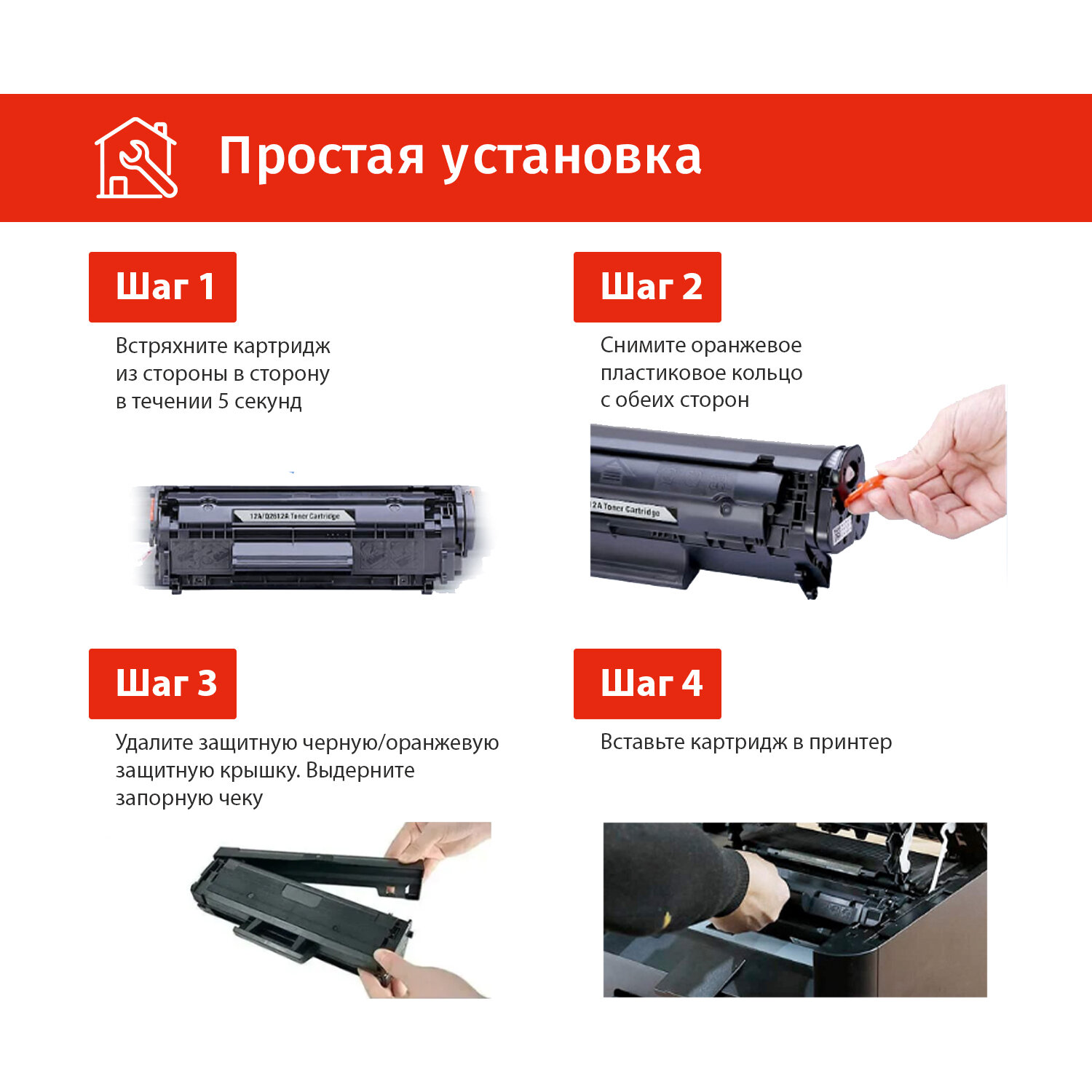 Простая установка

Шаг 1

Встряхните картридж из стороны в сторону в течении 5 секунд

12A/Q2612A Toner Cartridge

Шаг 2

Снимите оранжевое пластиковое кольцо с обеих сторон

12A Toner Cartridge

Шаг 3

Удалите защитную черную/оранжевую защитную крышку. Выдерните запорную чеку

Шаг 4

Вставьте картридж в принтер