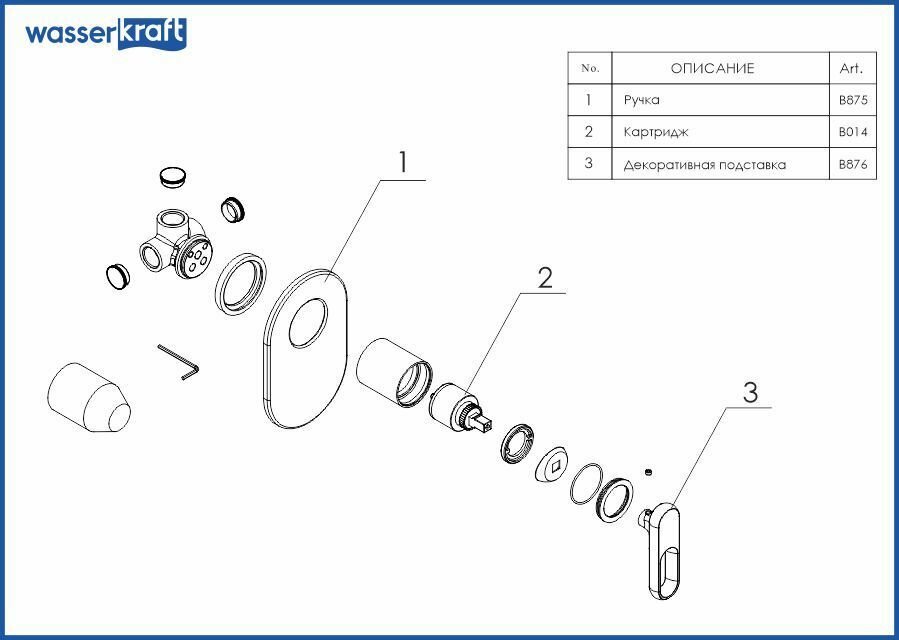 wasserkraft

| No. | ОПИСАНИЕ | Art. |
|---|---|---|
| 1 | Ручка | B875 |
| 2 | Картридж | B014 |
| 3 | Декоративная подставка | B876 |

1

2

3