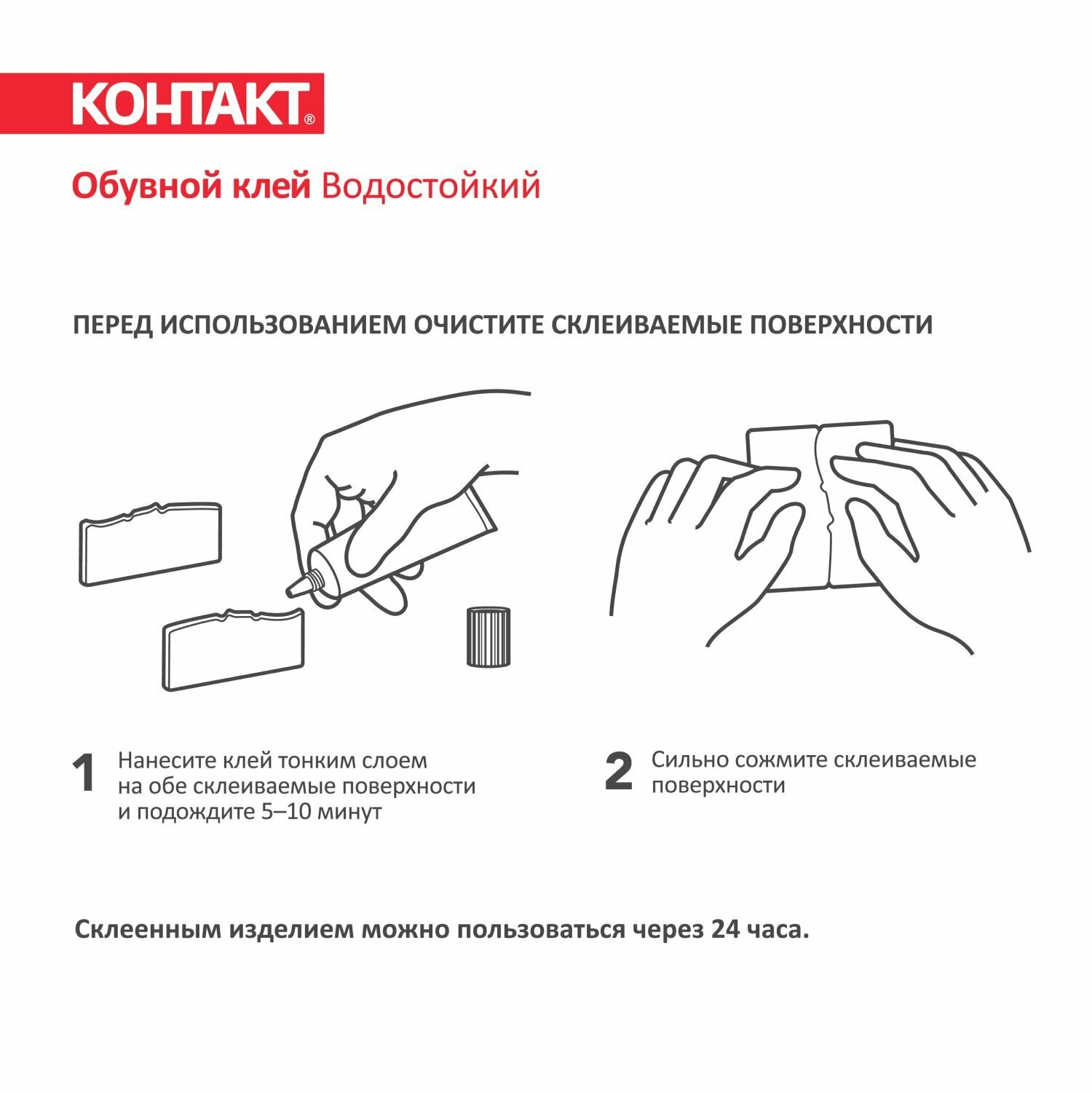 КОНТАКТ®

Обувной клей Водостойкий

ПЕРЕД ИСПОЛЬЗОВАНИЕМ ОЧИСТИТЕ СКЛЕИВАЕМЫЕ ПОВЕРХНОСТИ

1 Нанесите клей тонким слоем на обе склеиваемые поверхности и подождите 5–10 минут

2 Сильно сожмите склеиваемые поверхности

Склеенным изделием можно пользоваться через 24 часа.