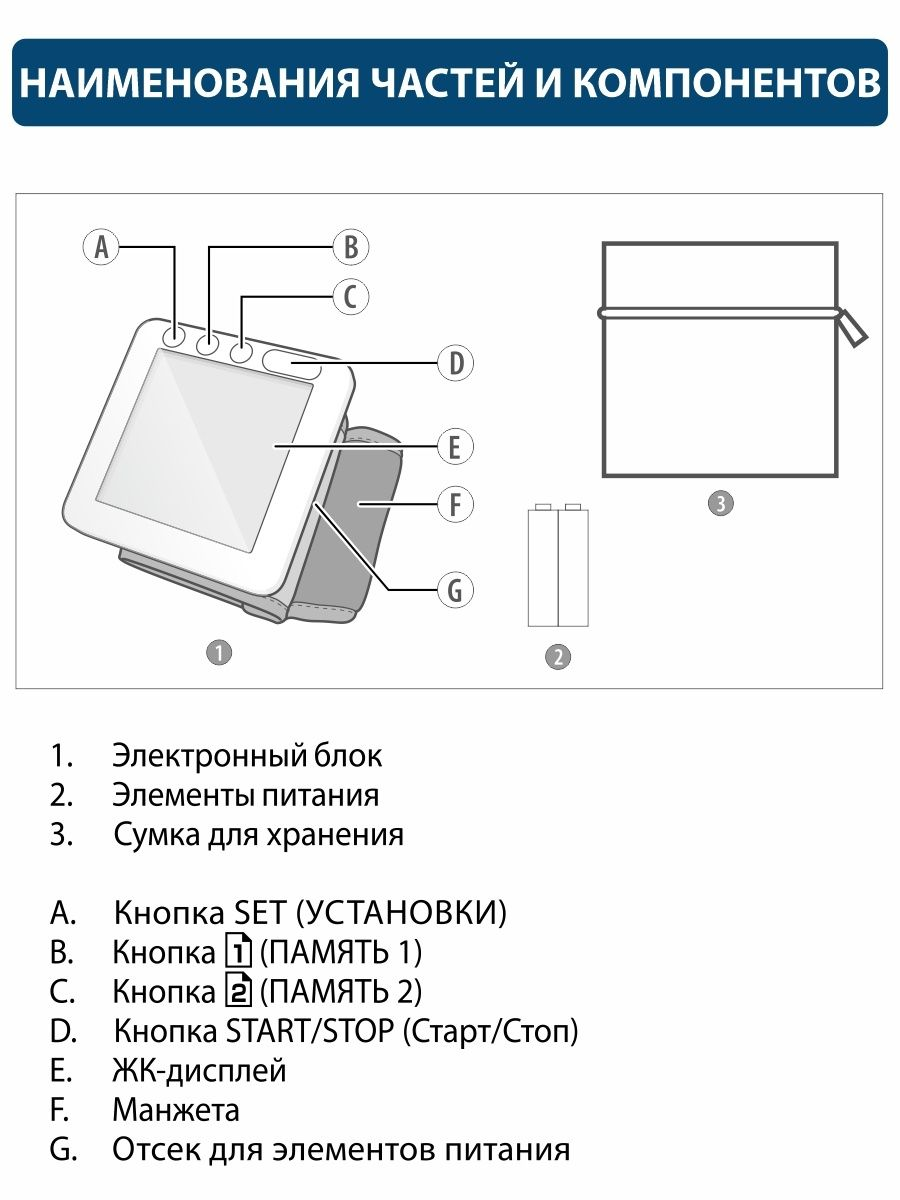 НАИМЕНОВАНИЯ ЧАСТЕЙ И КОМПОНЕНТОВ

A
B
C
D
E
F
G
1
2
3

1. Электронный блок
2. Элементы питания
3. Сумка для хранения

A. Кнопка SET (УСТАНОВКИ)
B. Кнопка 1 (ПАМЯТЬ 1)
C. Кнопка 2 (ПАМЯТЬ 2)
D. Кнопка START/STOP (Старт/Стоп)
E. ЖК-дисплей
F. Манжета
G. Отсек для элементов питания