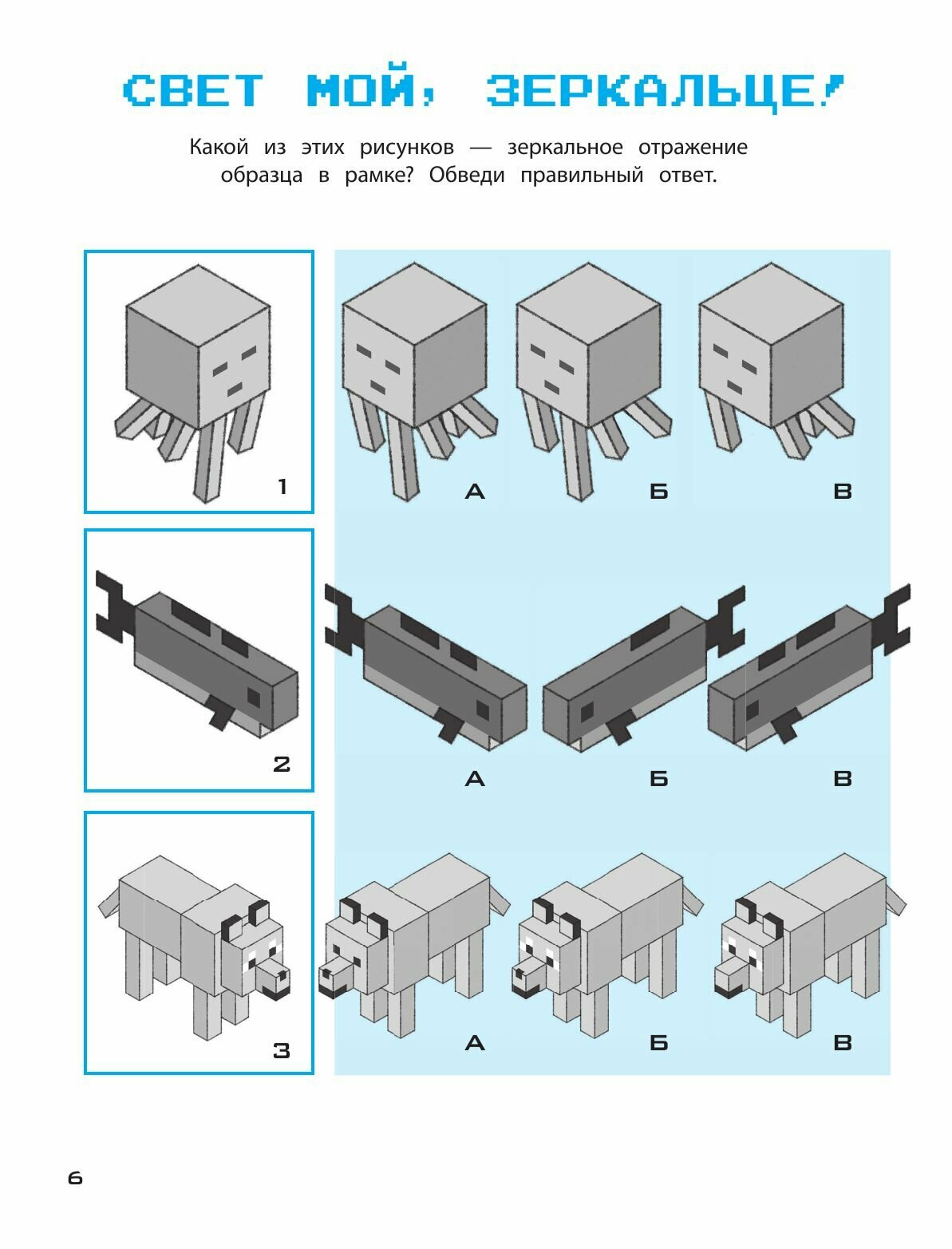 СВЕТ МОЙ, ЗЕРКАЛЬЦЕ!

Какой из этих рисунков — зеркальное отражение образца в рамке? Обведи правильный ответ.

1

А

Б

В

2

А

Б

В

3

А

Б

В

6