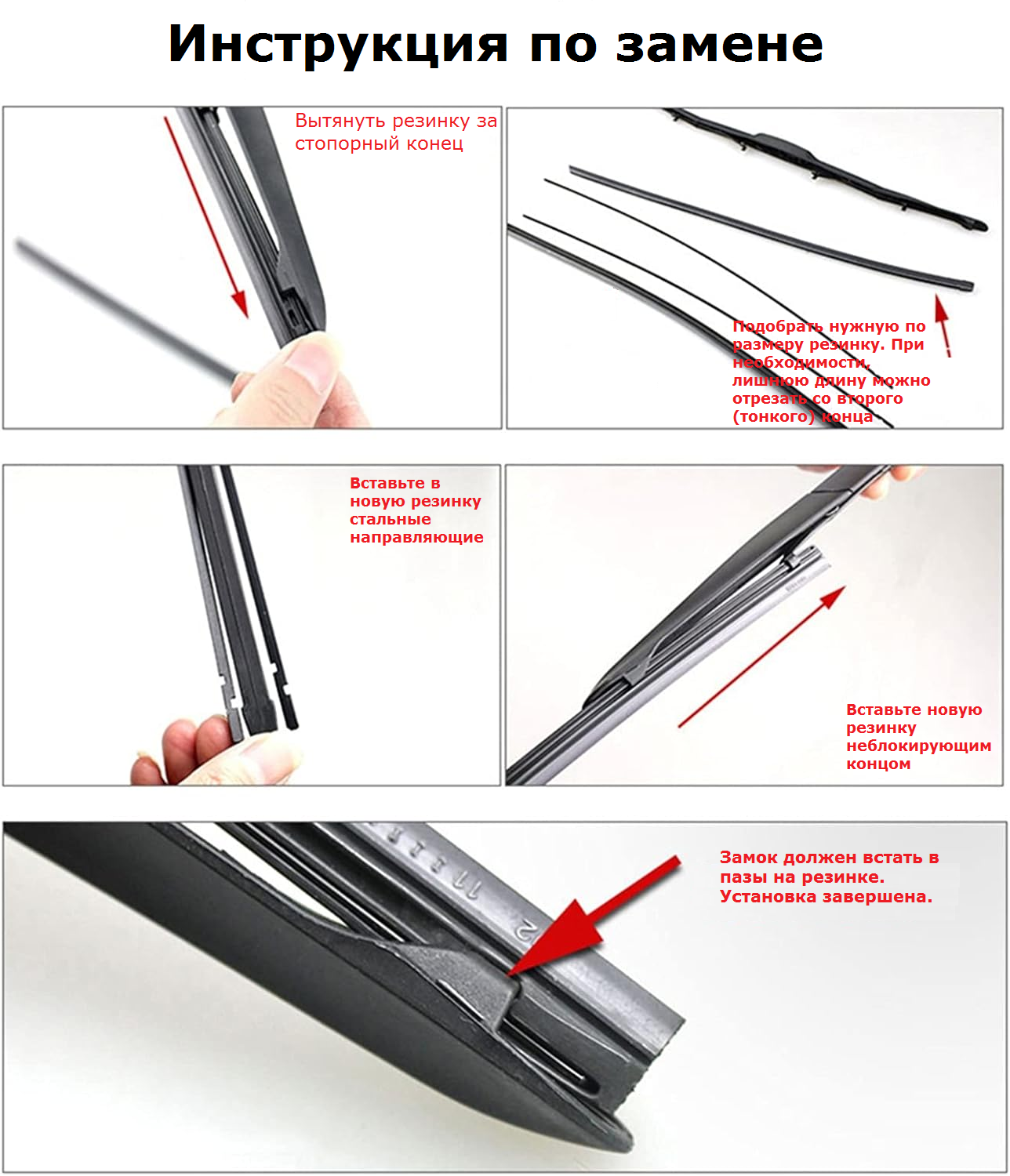 Инструкция по замене

Вытянуть резинку за стопорный конец

Подобрать нужную по размеру резинку. При необходимости, лишнюю длину можно отрезать со второго (тонкого) конца

Вставьте в новую резинку стальные направляющие

Вставьте новую резинку неблокирующим концом

Замок должен встать в пазы на резинке. Установка завершена.