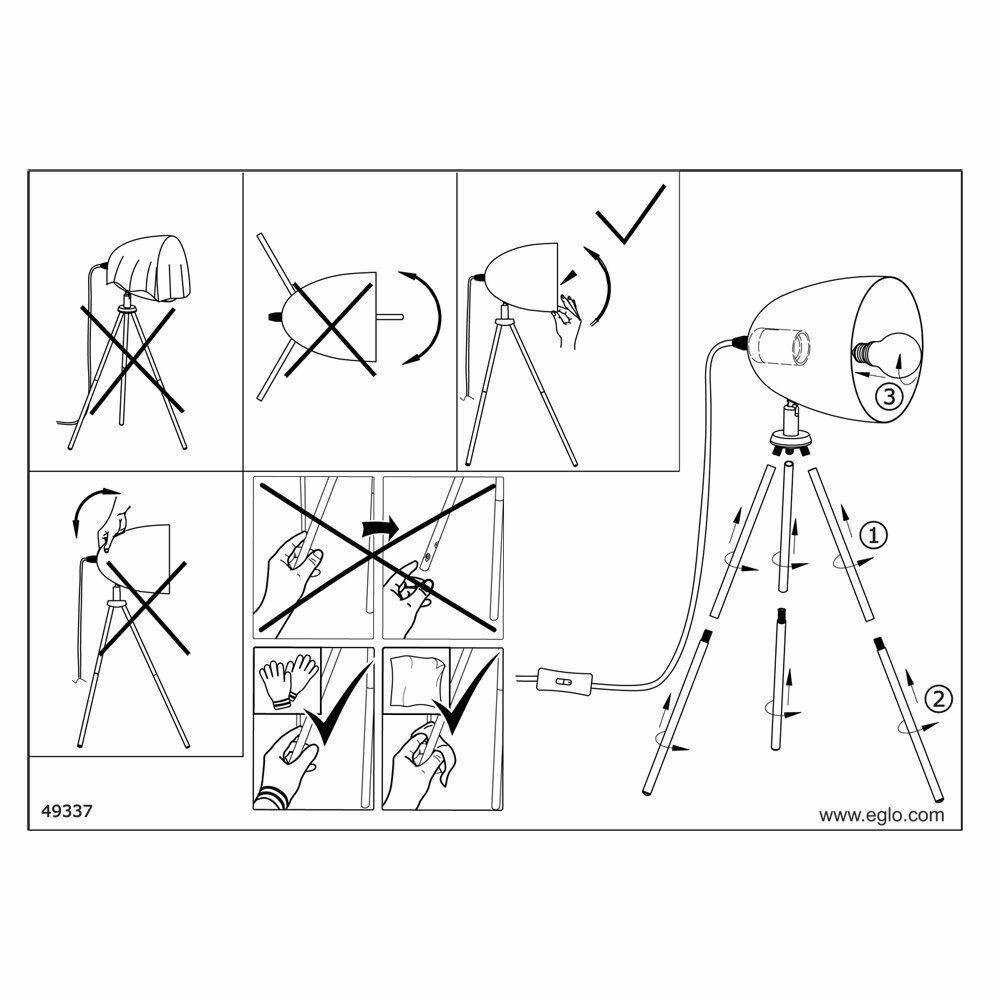 ③

①

②

49337

www.eglo.com