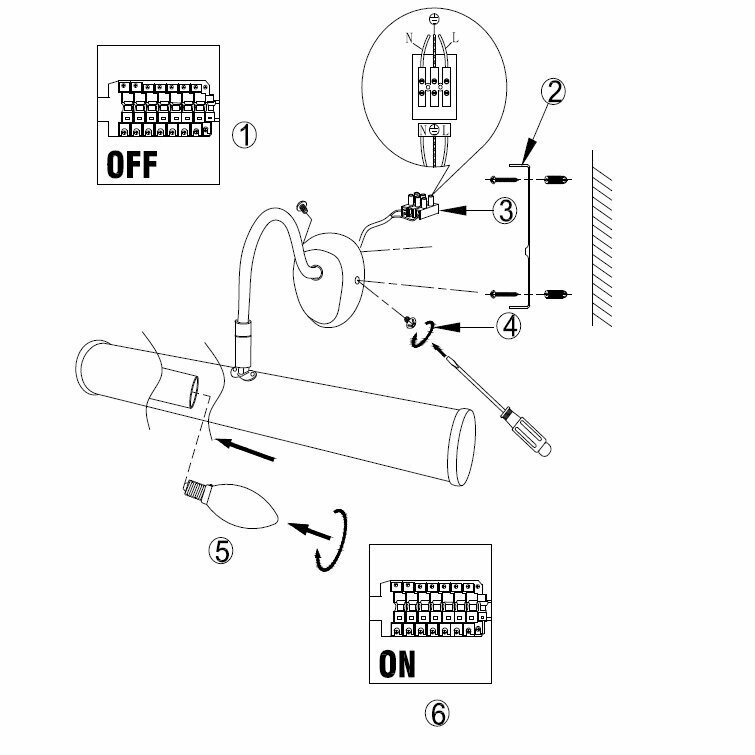 OFF

①

N L

N L

②

③

④

⑤

ON

⑥