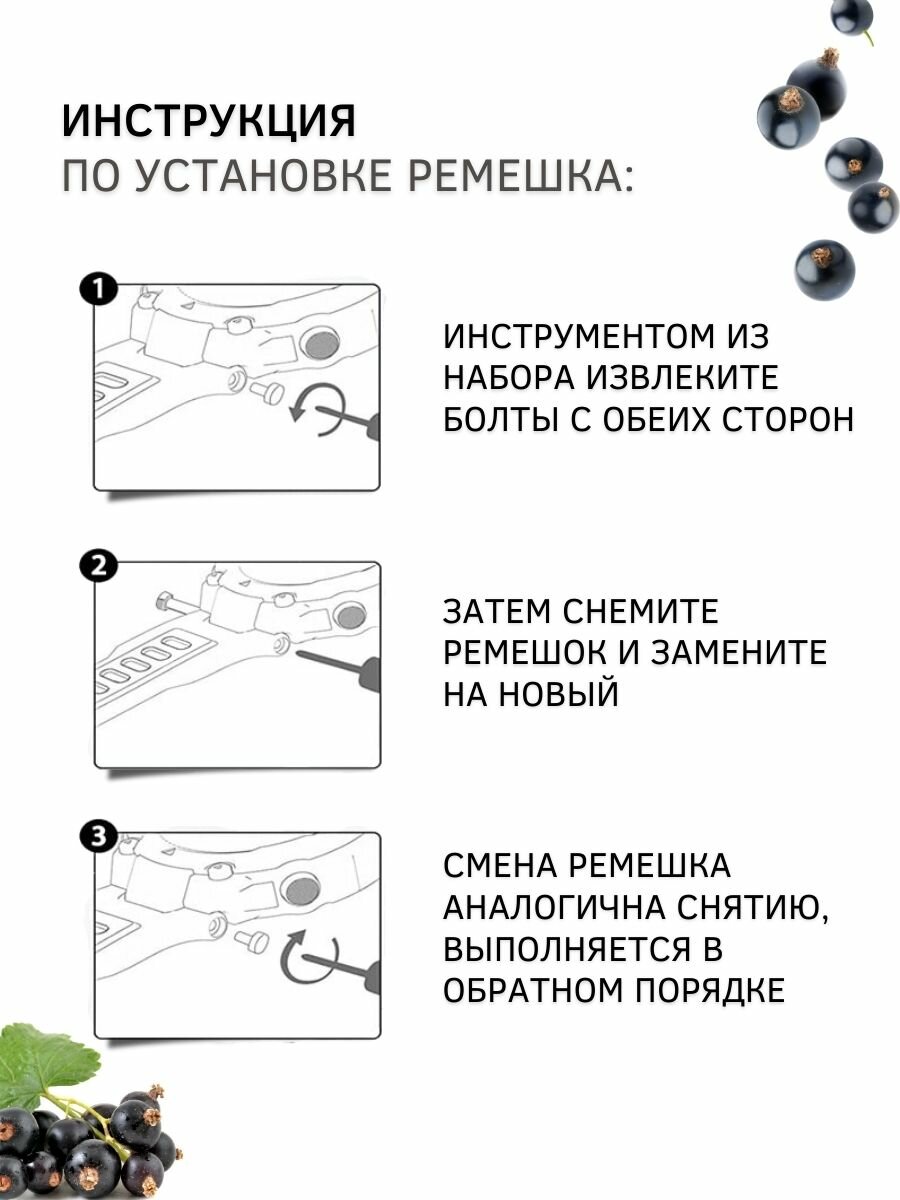 ИНСТРУКЦИЯ
ПО УСТАНОВКЕ РЕМЕШКА:

1

ИНСТРУМЕНТОМ ИЗ НАБОРА ИЗВЛЕКИТЕ БОЛТЫ С ОБЕИХ СТОРОН

2

ЗАТЕМ СНЕМИТЕ РЕМЕШОК И ЗАМЕНИТЕ НА НОВЫЙ

3

СМЕНА РЕМЕШКА АНАЛОГИЧНА СНЯТИЮ, ВЫПОЛНЯЕТСЯ В ОБРАТНОМ ПОРЯДКЕ