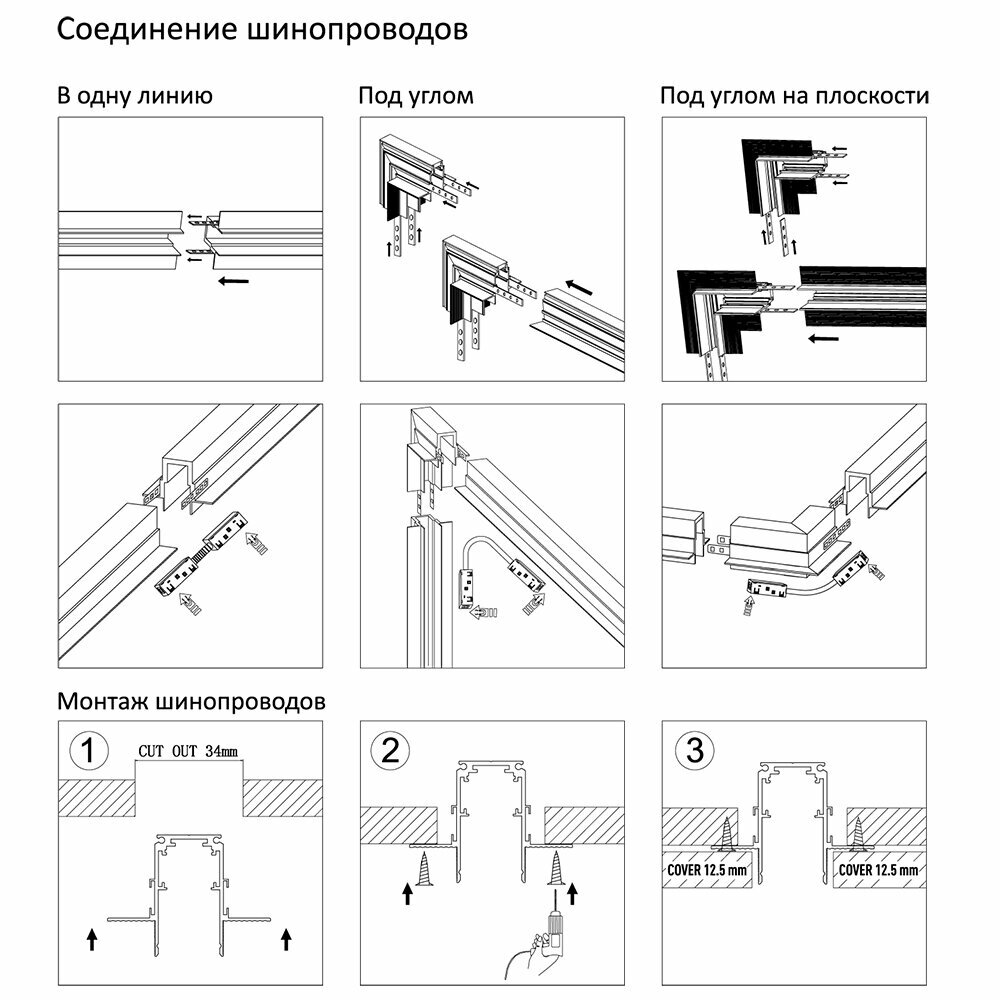 Соединение шинопроводов

В одну линию

Под углом

Под углом на плоскости

Монтаж шинопроводов

1

CUT OUT 34mm

2

3

COVER 12.5 mm

COVER 12.5 mm