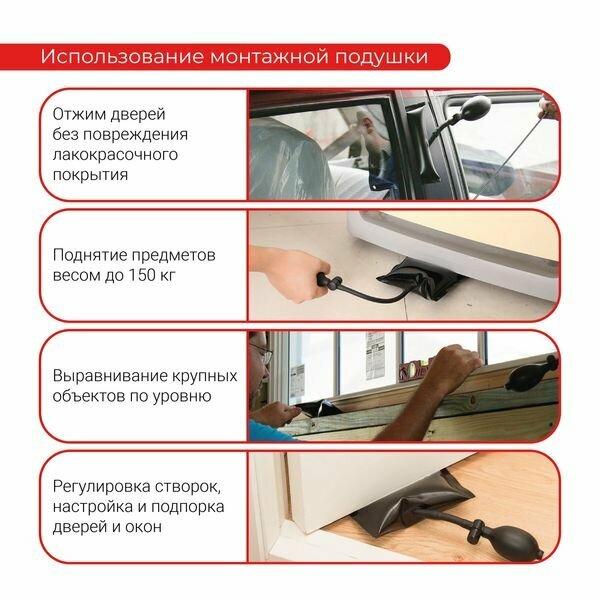 Использование монтажной подушки

Отжим дверей без повреждения лакокрасочного покрытия

Поднятие предметов весом до 150 кг

Выравнивание крупных объектов по уровню

Регулировка створок, настройка и подпорка дверей и окон