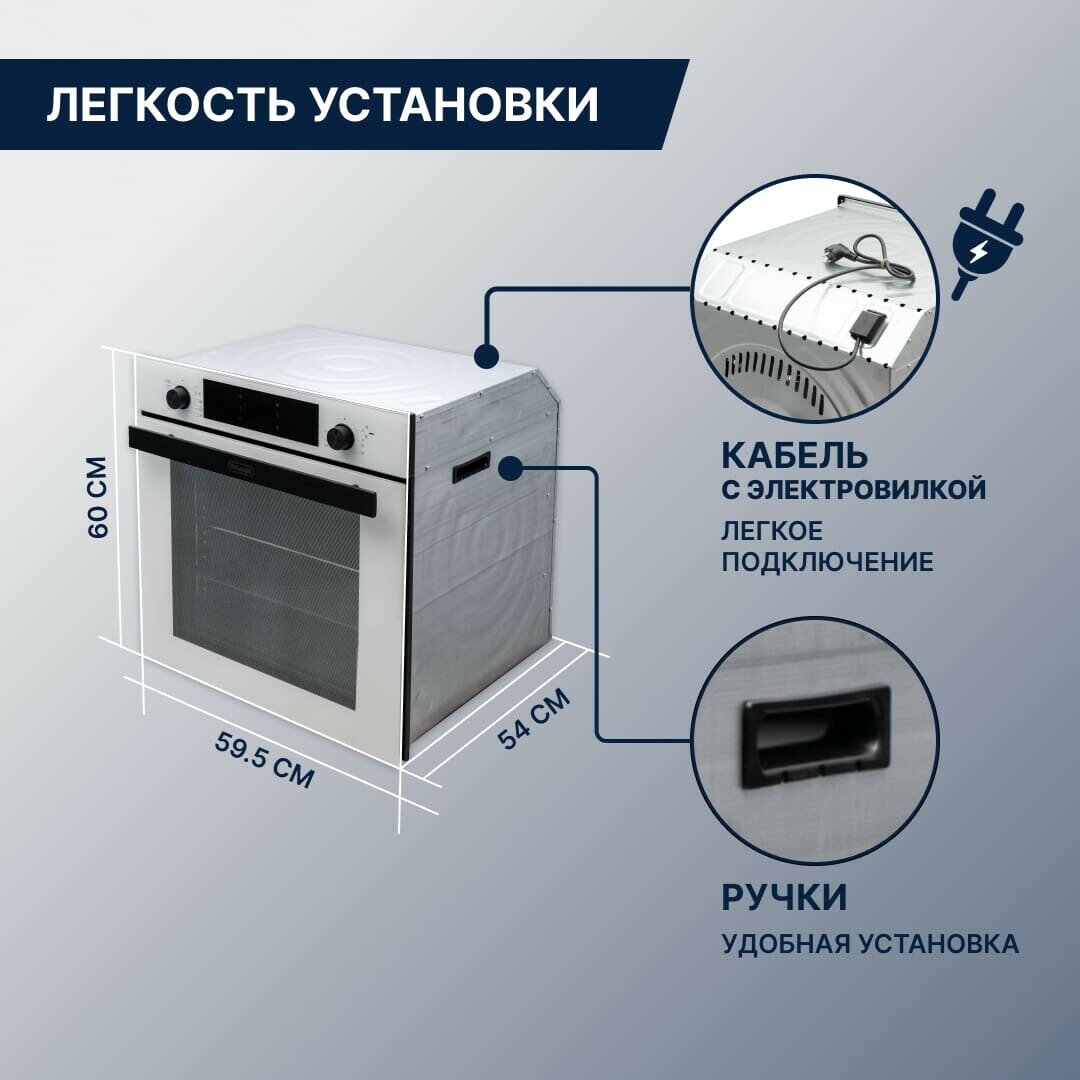 ЛЕГКОСТЬ УСТАНОВКИ

60 СМ

59.5 СМ

54 СМ

КАБЕЛЬ
С ЭЛЕКТРОВИЛКОЙ

ЛЕГКОЕ ПОДКЛЮЧЕНИЕ

РУЧКИ

УДОБНАЯ УСТАНОВКА