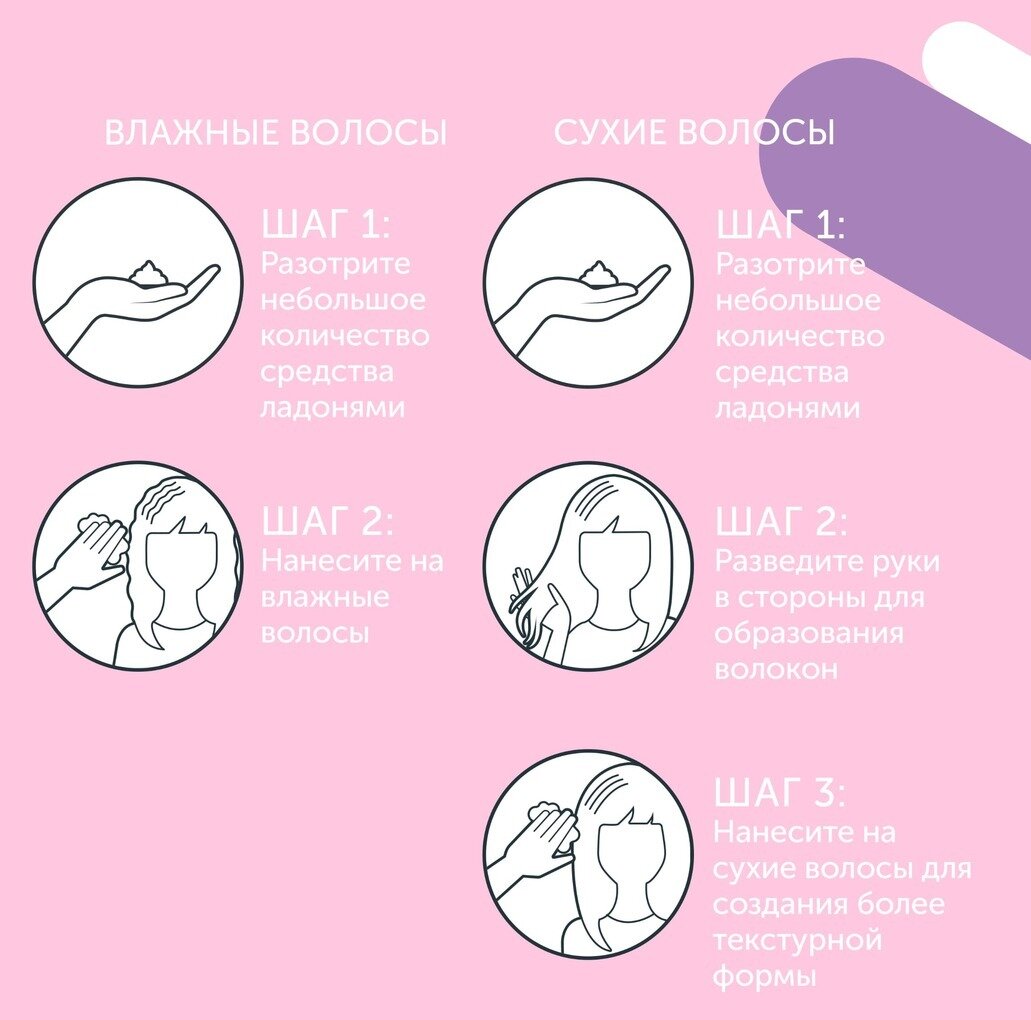 ВЛАЖНЫЕ ВОЛОСЫ

ШАГ 1:
Разотрите небольшое количество средства ладонями

ШАГ 2:
Нанесите на влажные волосы

СУХИЕ ВОЛОСЫ

ШАГ 1:
Разотрите небольшое количество средства ладонями

ШАГ 2:
Разведите руки в стороны для образования волокон

ШАГ 3:
Нанесите на сухие волосы для создания более текстурной формы