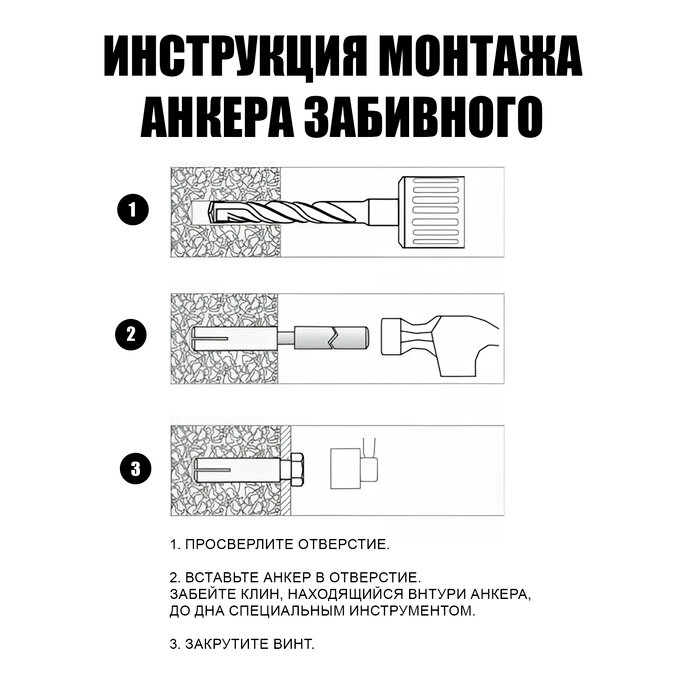 ИНСТРУКЦИЯ МОНТАЖА АНКЕРА ЗАБИВНОГО

1

2

3

1. ПРОСВЕРЛИТЕ ОТВЕРСТИЕ.

2. ВСТАВЬТЕ АНКЕР В ОТВЕРСТИЕ.
ЗАБЕЙТЕ КЛИН, НАХОДЯЩИЙСЯ ВНТУРИ АНКЕРА, ДО ДНА СПЕЦИАЛЬНЫМ ИНСТРУМЕНТОМ.

3. ЗАКРУТИТЕ ВИНТ.