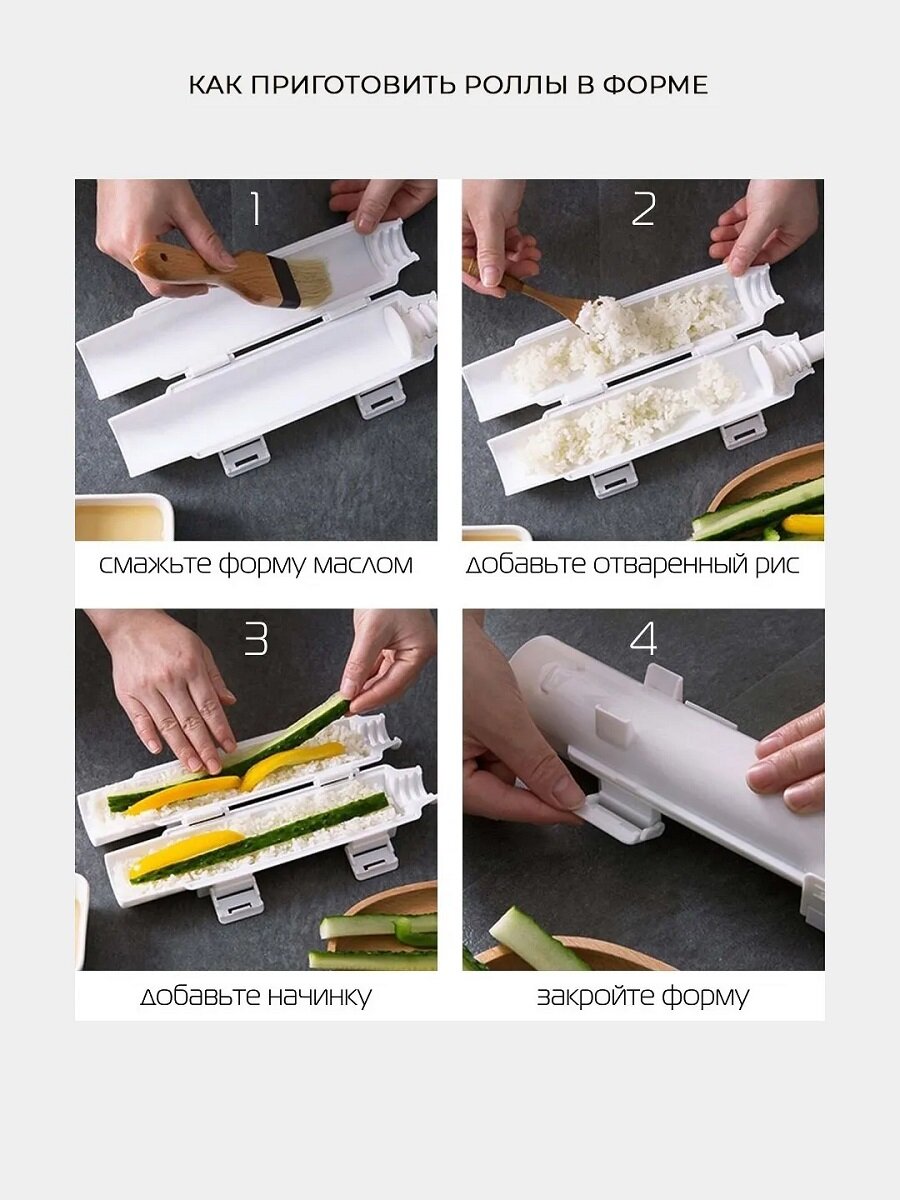 КАК ПРИГОТОВИТЬ РОЛЛЫ В ФОРМЕ

1

смажьте форму маслом

2

добавьте отваренный рис

3

добавьте начинку

4

закройте форму