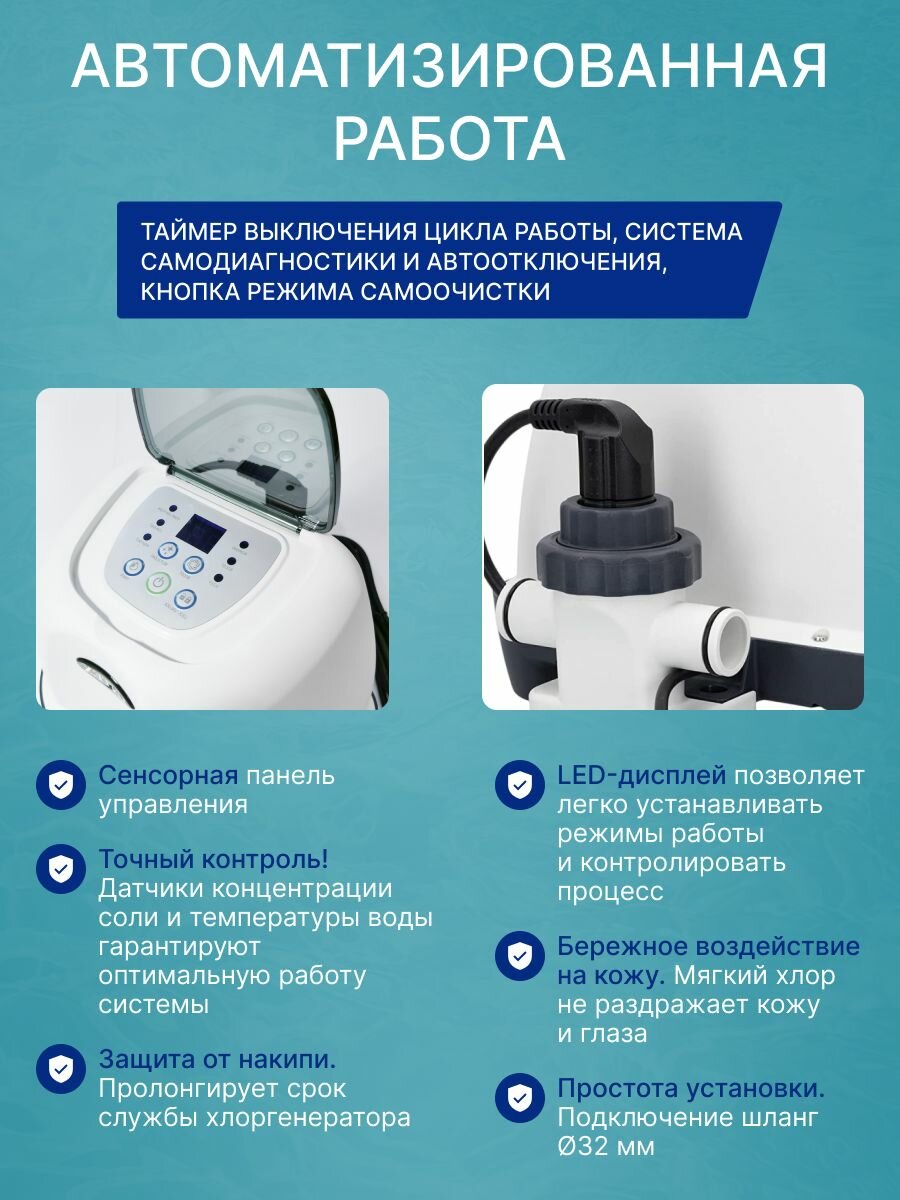 АВТОМАТИЗИРОВАННАЯ РАБОТА

ТАЙМЕР ВЫКЛЮЧЕНИЯ ЦИКЛА РАБОТЫ, СИСТЕМА САМОДИАГНОСТИКИ И АВТООТКЛЮЧЕНИЯ, КНОПКА РЕЖИМА САМООЧИСТКИ

Сенсорная панель управления

Точный контроль! Датчики концентрации соли и температуры воды гарантируют оптимальную работу системы

Защита от накипи. Пролонгирует срок службы хлоргенератора

LED-дисплей позволяет легко устанавливать режимы работы и контролировать процесс

Бережное воздействие на кожу. Мягкий хлор не раздражает кожу и глаза

Простота установки. Подключение шланг Ø32 мм