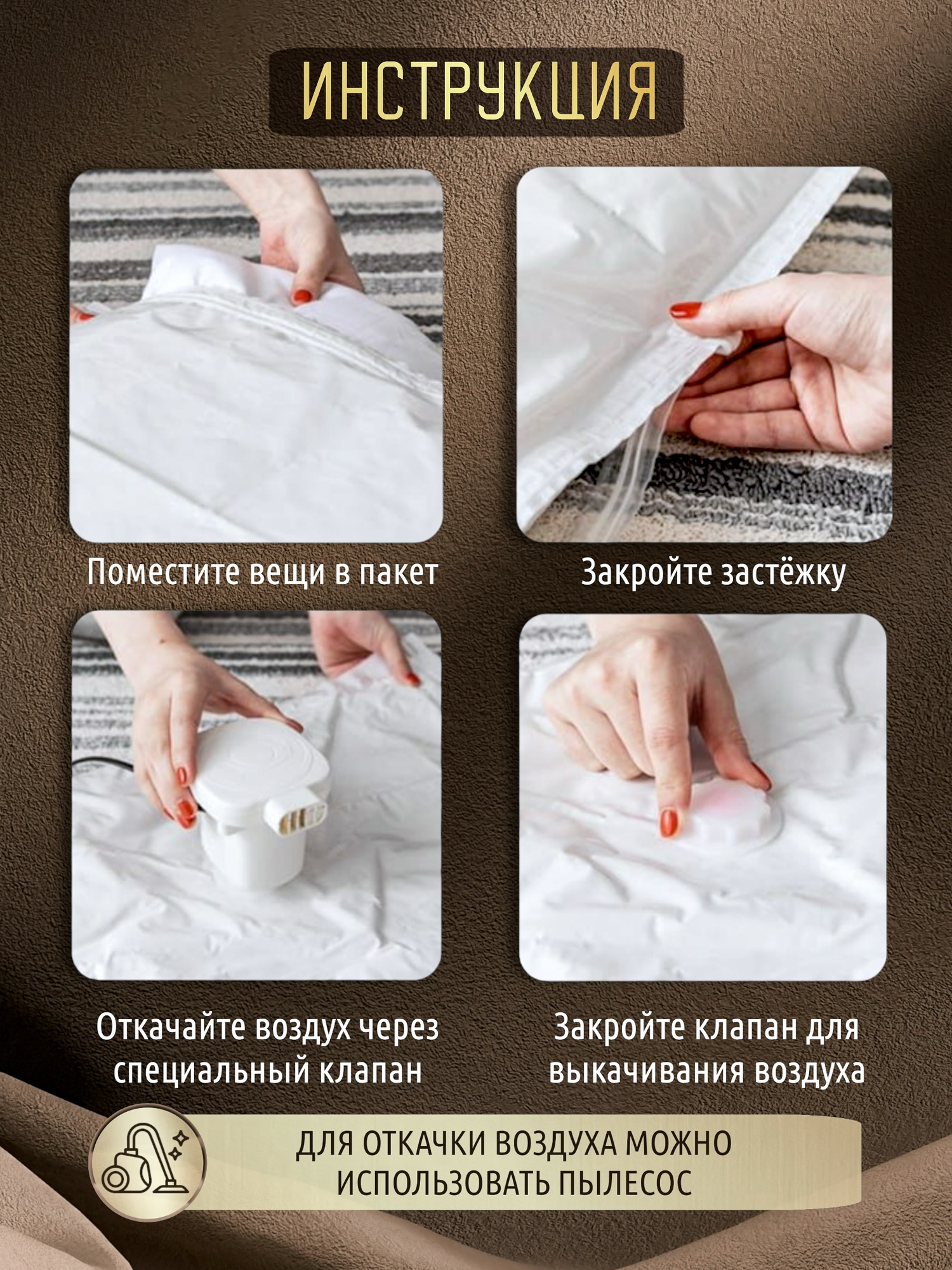 ИНСТРУКЦИЯ

Поместите вещи в пакет

Закройте застёжку

Откачайте воздух через специальный клапан

Закройте клапан для выкачивания воздуха

ДЛЯ ОТКАЧКИ ВОЗДУХА МОЖНО ИСПОЛЬЗОВАТЬ ПЫЛЕСОС