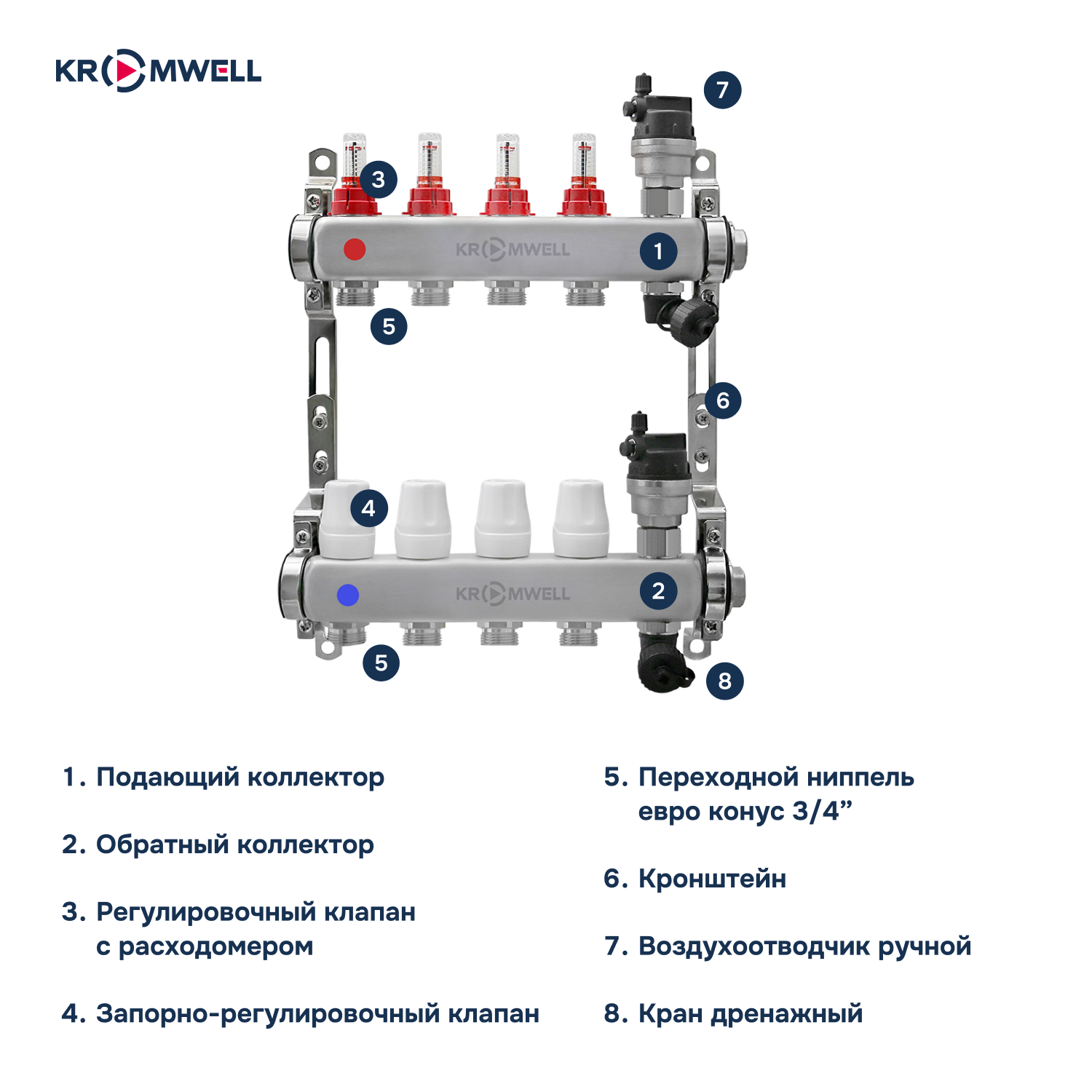 KROMWELL

7

3

KROMWELL

1

5

6

4

KROMWELL

2

5

8

1. Подающий коллектор

2. Обратный коллектор

3. Регулировочный клапан с расходомером

4. Запорно-регулировочный клапан

5. Переходной ниппель евро конус 3/4”

6. Кронштейн

7. Воздухоотводчик ручной

8. Кран дренажный