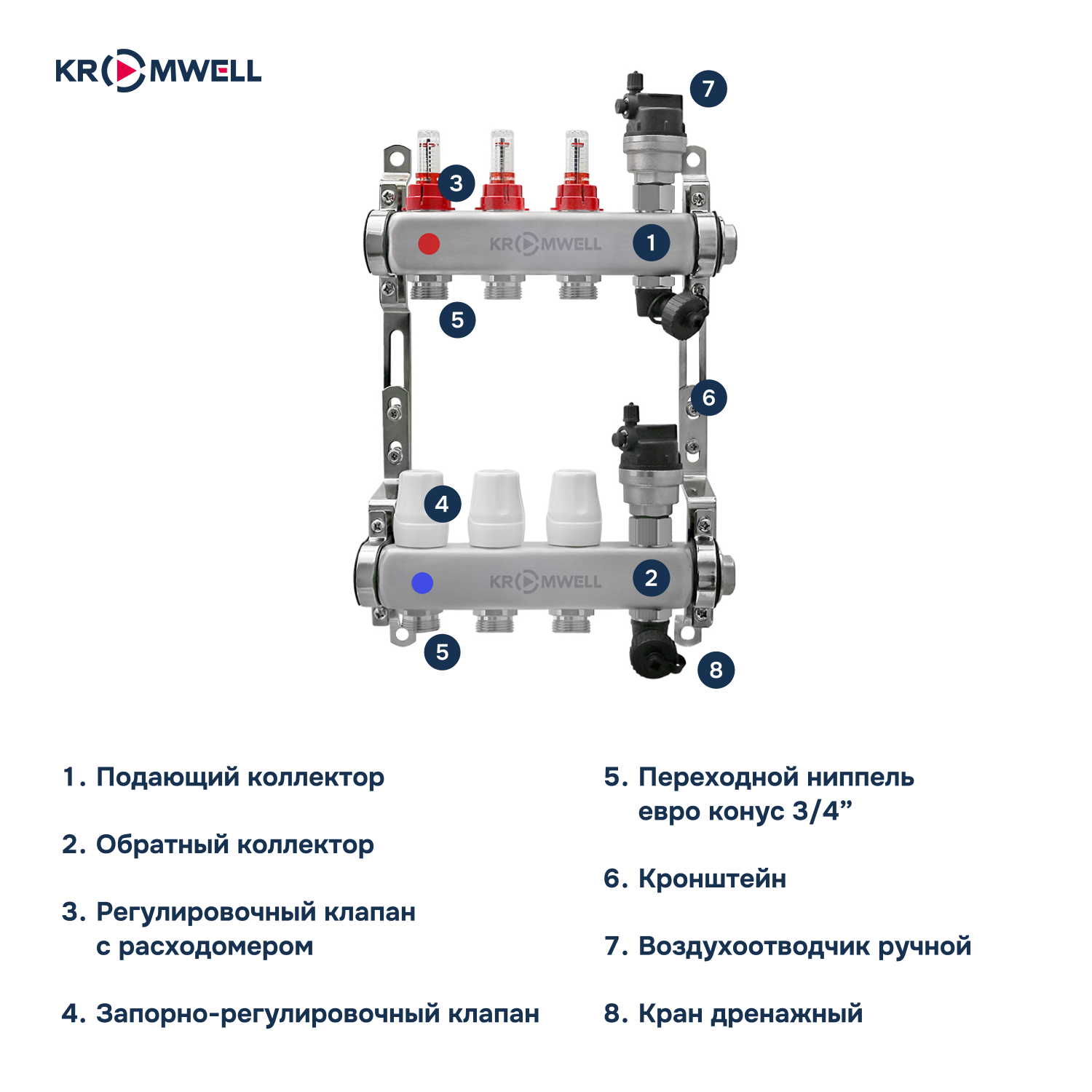 KROMWELL

7

3

KROMWELL

1

5

6

4

KROMWELL

2

5

8

1. Подающий коллектор

2. Обратный коллектор

3. Регулировочный клапан с расходомером

4. Запорно-регулировочный клапан

5. Переходной ниппель евро конус 3/4”

6. Кронштейн

7. Воздухоотводчик ручной

8. Кран дренажный