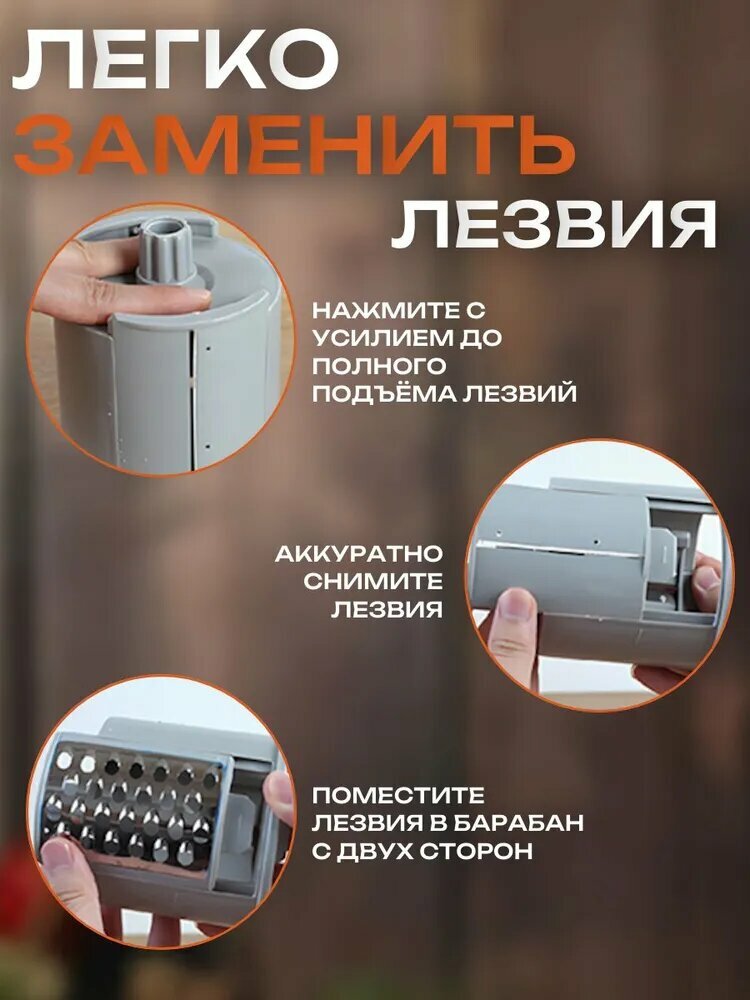 ЛЕГКО
ЗАМЕНИТЬ
ЛЕЗВИЯ

НАЖМИТЕ С УСИЛИЕМ ДО ПОЛНОГО ПОДЪЁМА ЛЕЗВИЙ

АККУРАТНО СНИМИТЕ ЛЕЗВИЯ

ПОМЕСТИТЕ ЛЕЗВИЯ В БАРАБАН С ДВУХ СТОРОН