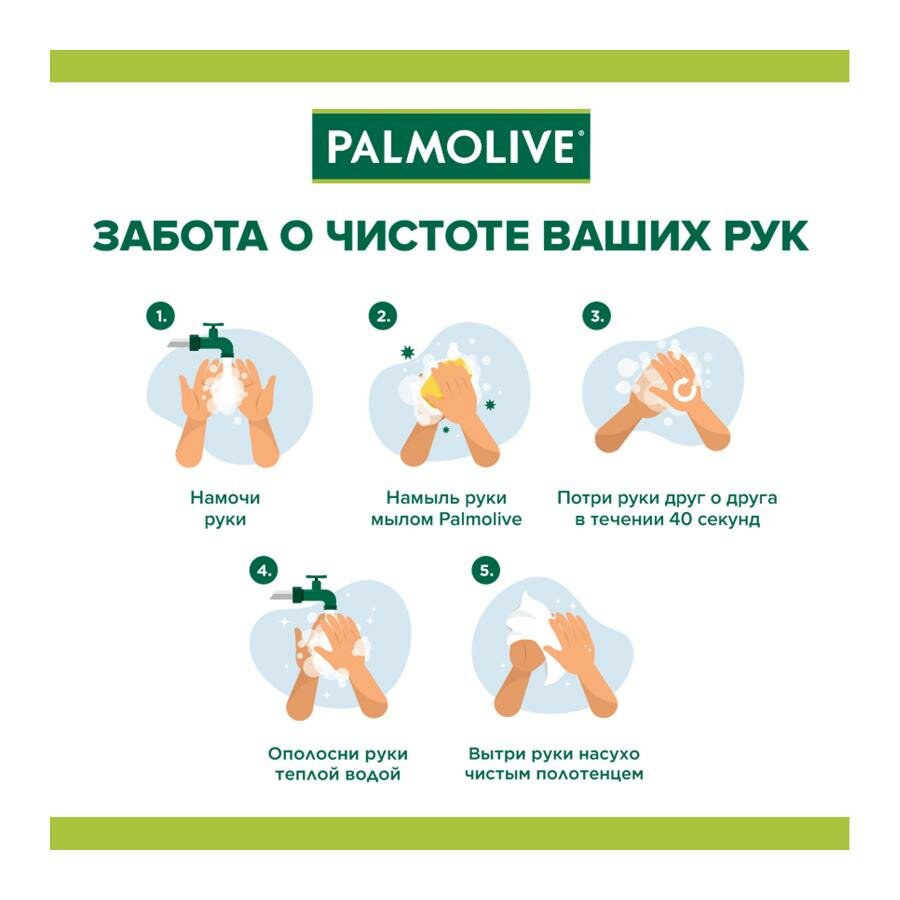 PALMOLIVE®

ЗАБОТА О ЧИСТОТЕ ВАШИХ РУК

1.

Намочи руки

2.

Намыль руки мылом Palmolive

3.

Потри руки друг о друга в течении 40 секунд

4.

Ополосни руки теплой водой

5.

Вытри руки насухо чистым полотенцем