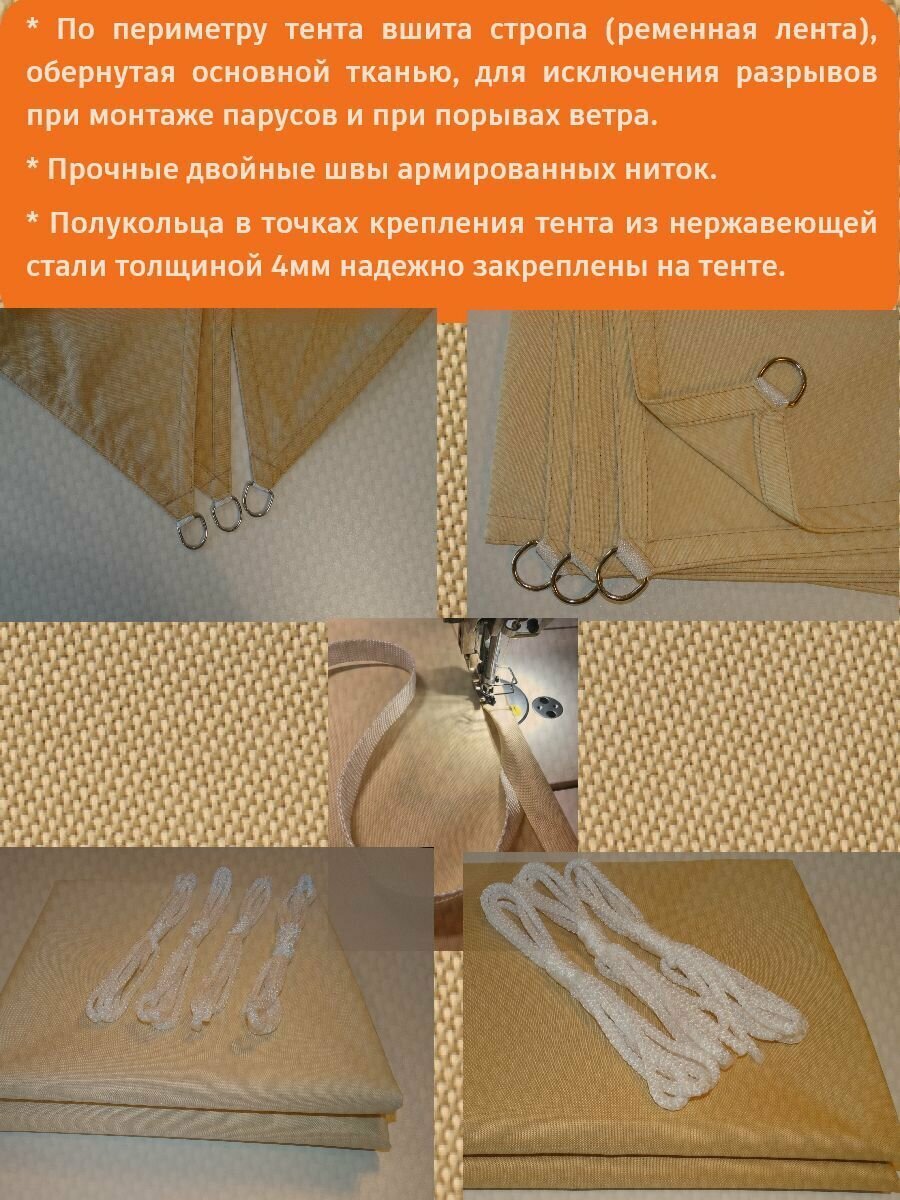 * По периметру тента вшита стропа (ременная лента), обернутая основной тканью, для исключения разрывов при монтаже парусов и при порывах ветра.

* Прочные двойные швы армированных ниток.

* Полукольца в точках крепления тента из нержавеющей стали толщиной 4мм надежно закреплены на тенте.