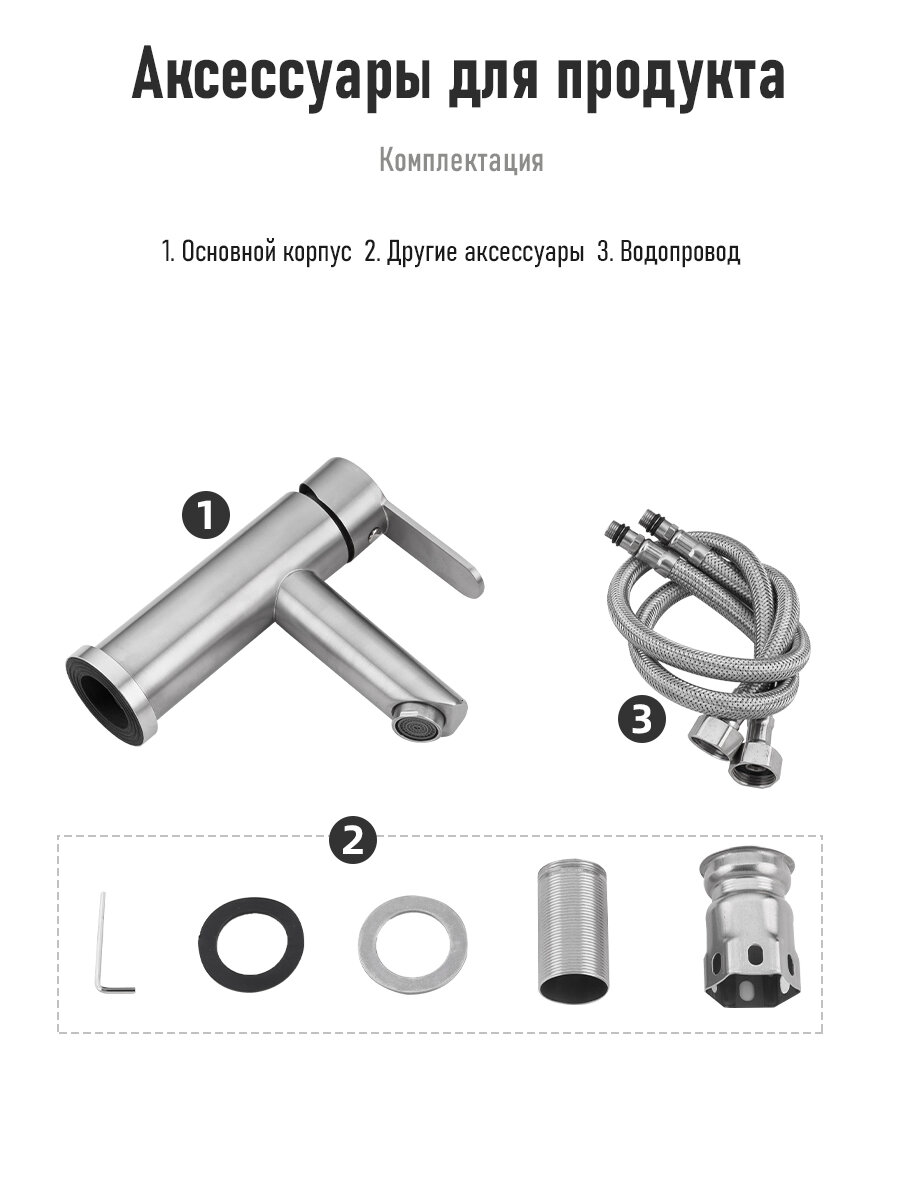 Аксессуары для продукта

Комплектация

1. Основной корпус 2. Другие аксессуары 3. Водопровод

1

3

2