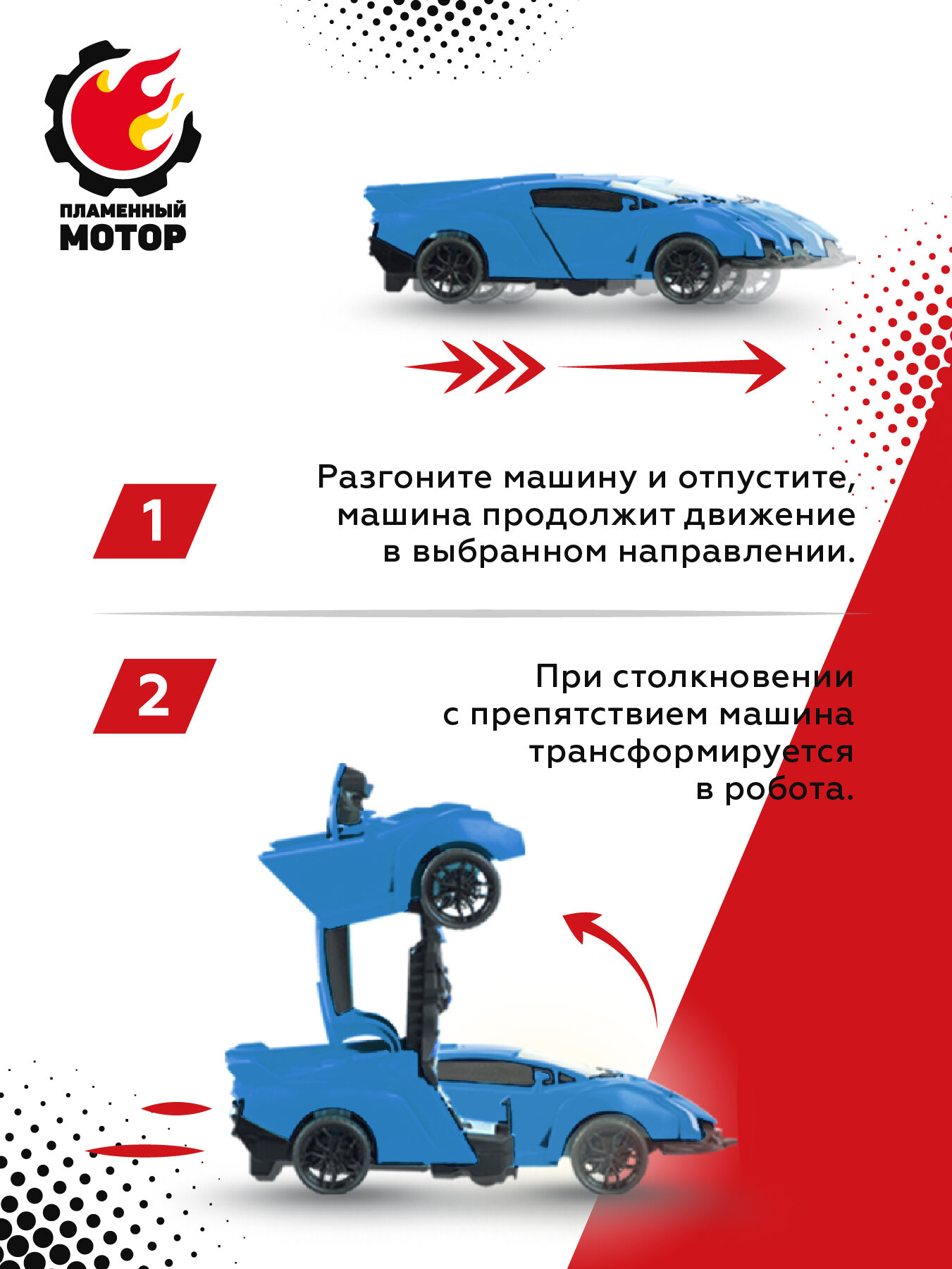 ПЛАМЕННЫЙ
МОТОР

1

Разгоните машину и отпустите, машина продолжит движение в выбранном направлении.

2

При столкновении с препятствием машина трансформируется в робота.