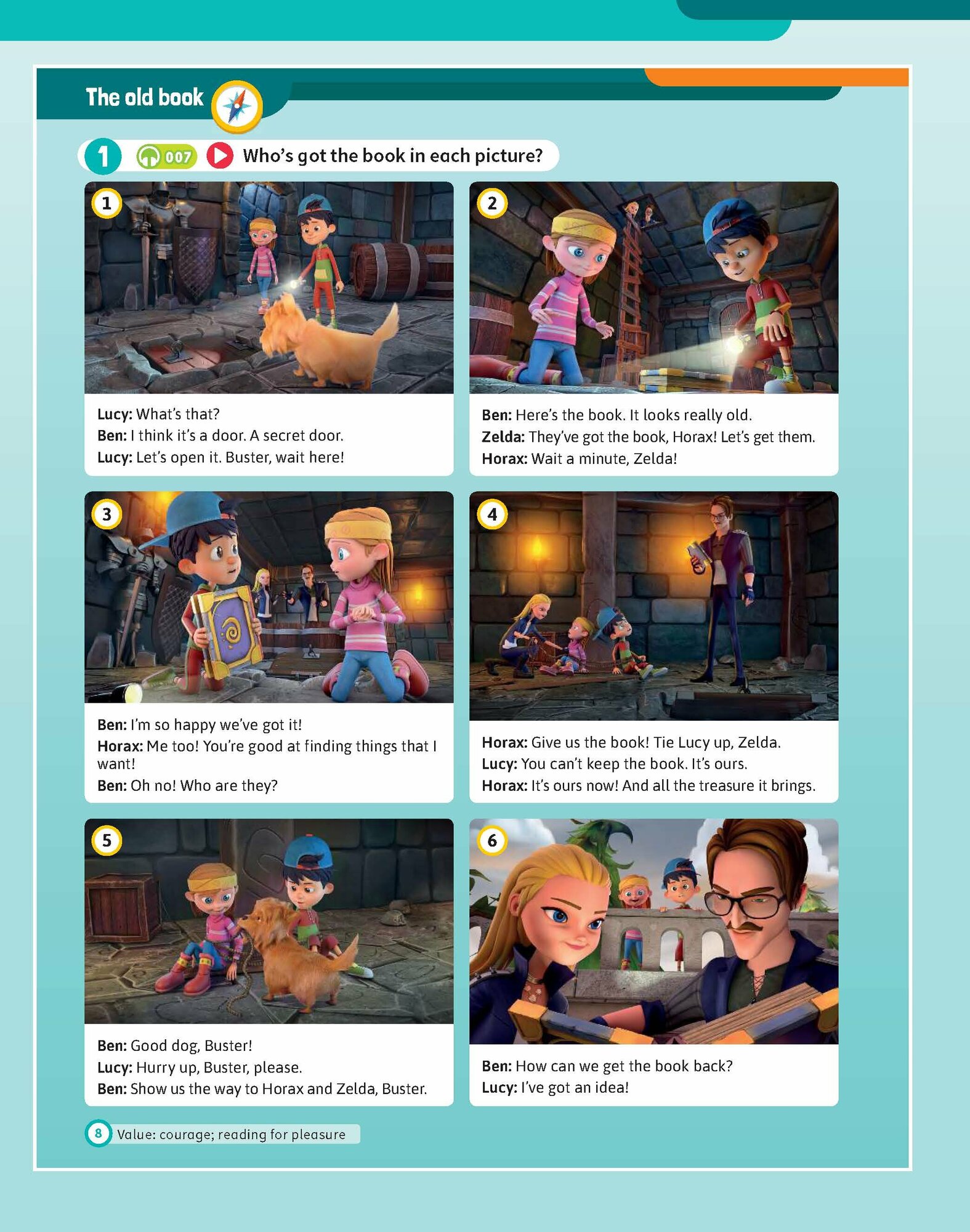 The old book

1 007 Who's got the book in each picture?

1

Lucy: What's that?
Ben: I think it's a door. A secret door.
Lucy: Let's open it. Buster, wait here!

2

Ben: Here's the book. It looks really old.
Zelda: They've got the book, Horax! Let's get them.
Horax: Wait a minute, Zelda!

3

Ben: I'm so happy we've got it!
Horax: Me too! You're good at finding things that I want!
Ben: Oh no! Who are they?

4

Horax: Give us the book! Tie Lucy up, Zelda.
Lucy: You can't keep the book. It's ours.
Horax: It's ours now! And all the treasure it brings.

5

Ben: Good dog, Buster!
Lucy: Hurry up, Buster, please.
Ben: Show us the way to Horax and Zelda, Buster.

6

Ben: How can we get the book back?
Lucy: I've got an idea!

8 Value: courage; reading for pleasure