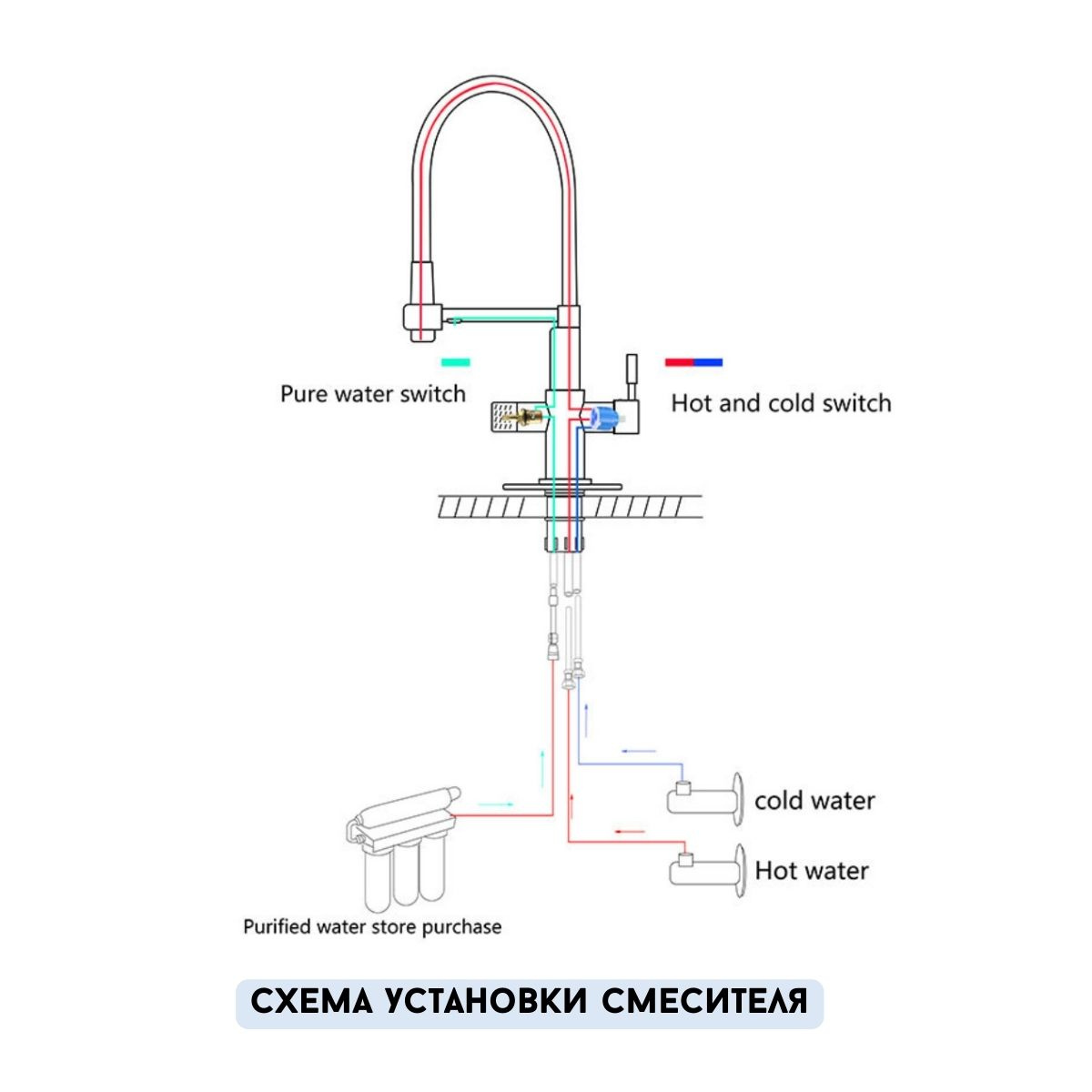 Pure water switch

Hot and cold switch

cold water

Hot water

Purified water store purchase

СХЕМА УСТАНОВКИ СМЕСИТЕЛЯ