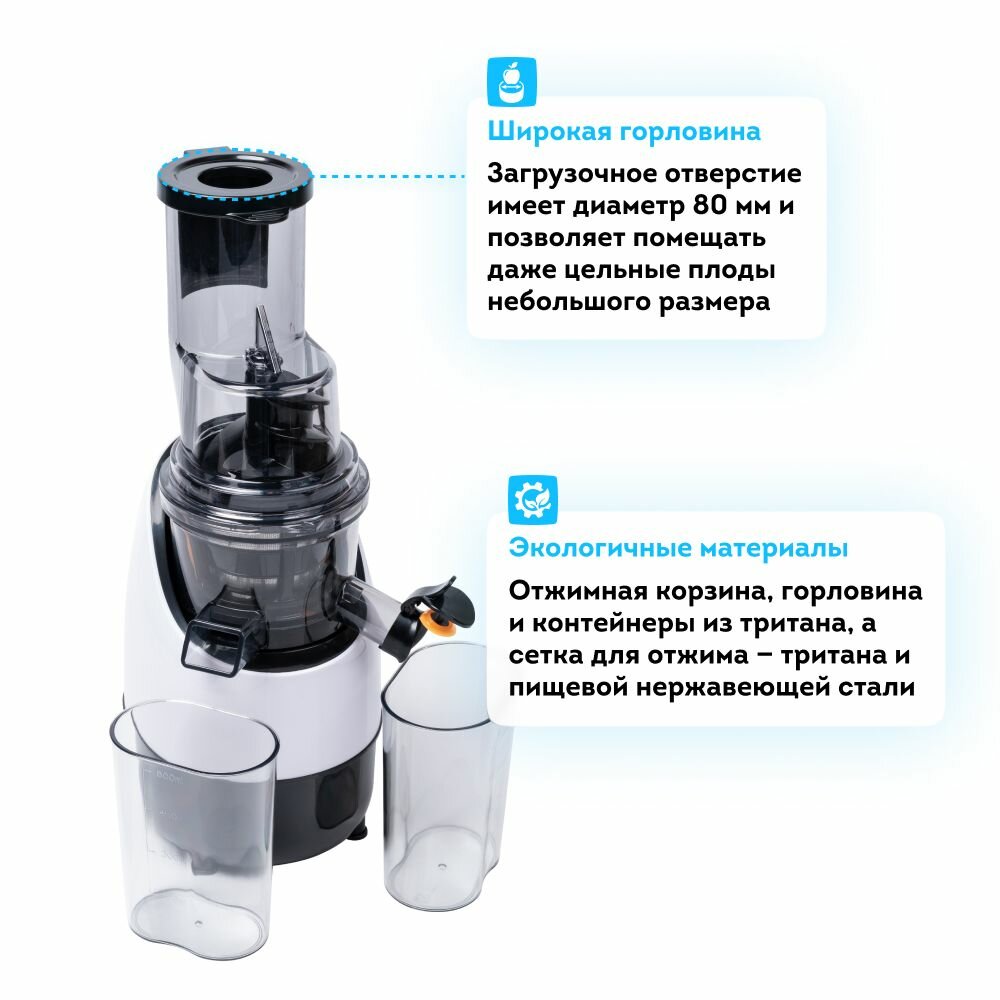 Широкая горловина

Загрузочное отверстие имеет диаметр 80 мм и позволяет помещать даже цельные плоды небольшого размера

Экологичные материалы

Отжимная корзина, горловина и контейнеры из тритана, а сетка для отжима – тритана и пищевой нержавеющей стали