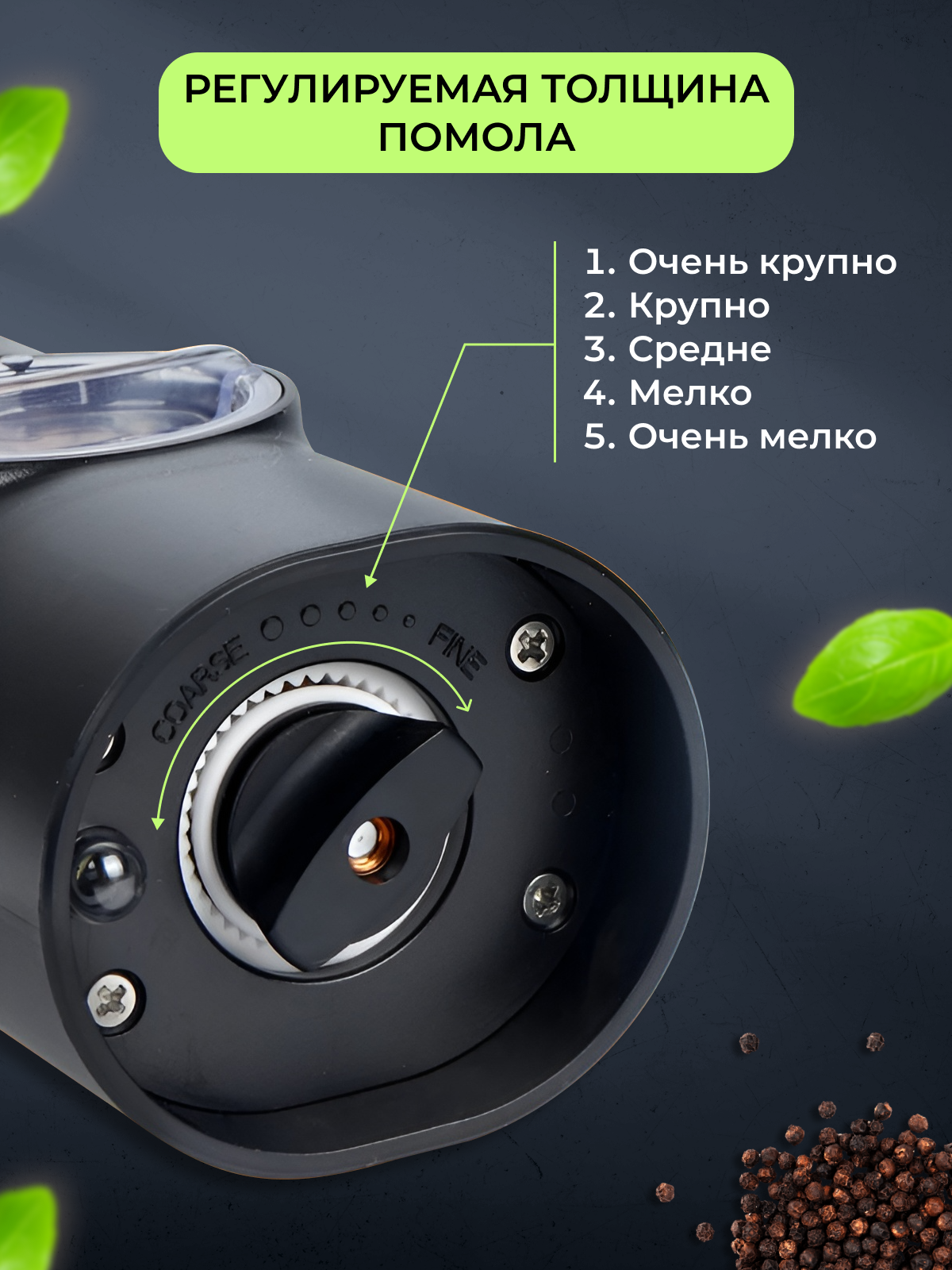 РЕГУЛИРУЕМАЯ ТОЛЩИНА ПОМОЛА

1. Очень крупно
2. Крупно
3. Средне
4. Мелко
5. Очень мелко

COARSE
FINE