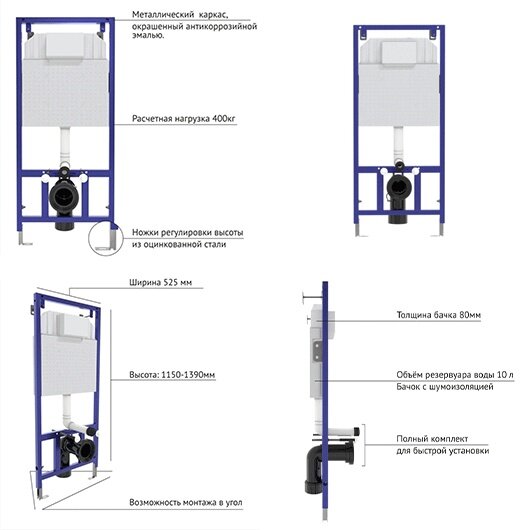 Металлический каркас, окрашенный антикоррозийной эмалью.

Расчетная нагрузка 400кг

Ножки регулировки высоты из оцинкованной стали

Ширина 525 мм

Высота: 1150-1390мм

Возможность монтажа в угол

Толщина бачка 80мм

Объём резервуара воды 10 л
Бачок с шумоизоляцией

Полный комплект для быстрой установки