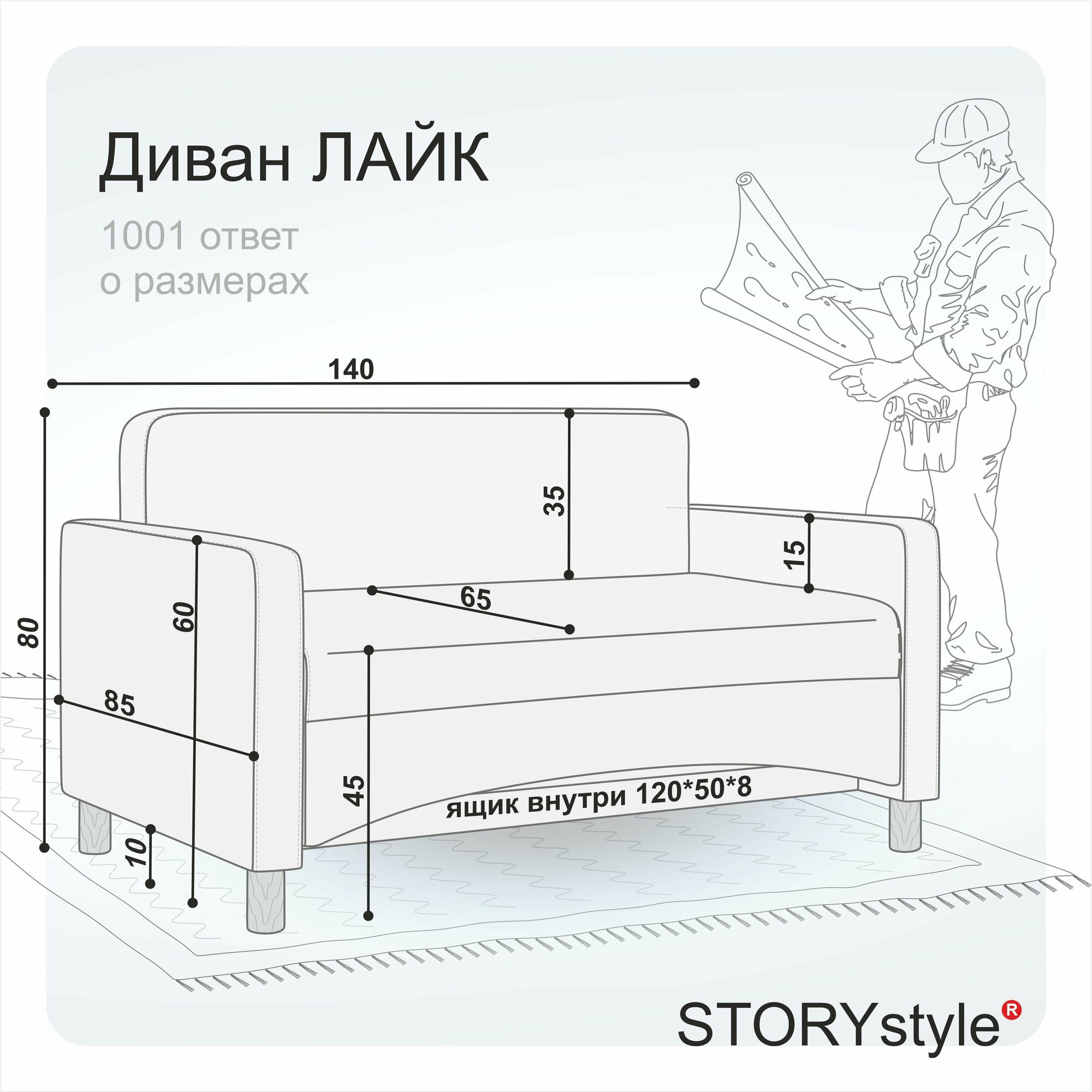 Диван ЛАЙК

1001 ответ о размерах

140

80

35

15

60

65

85

45

10

ящик внутри 120*50*8

STORYstyle®