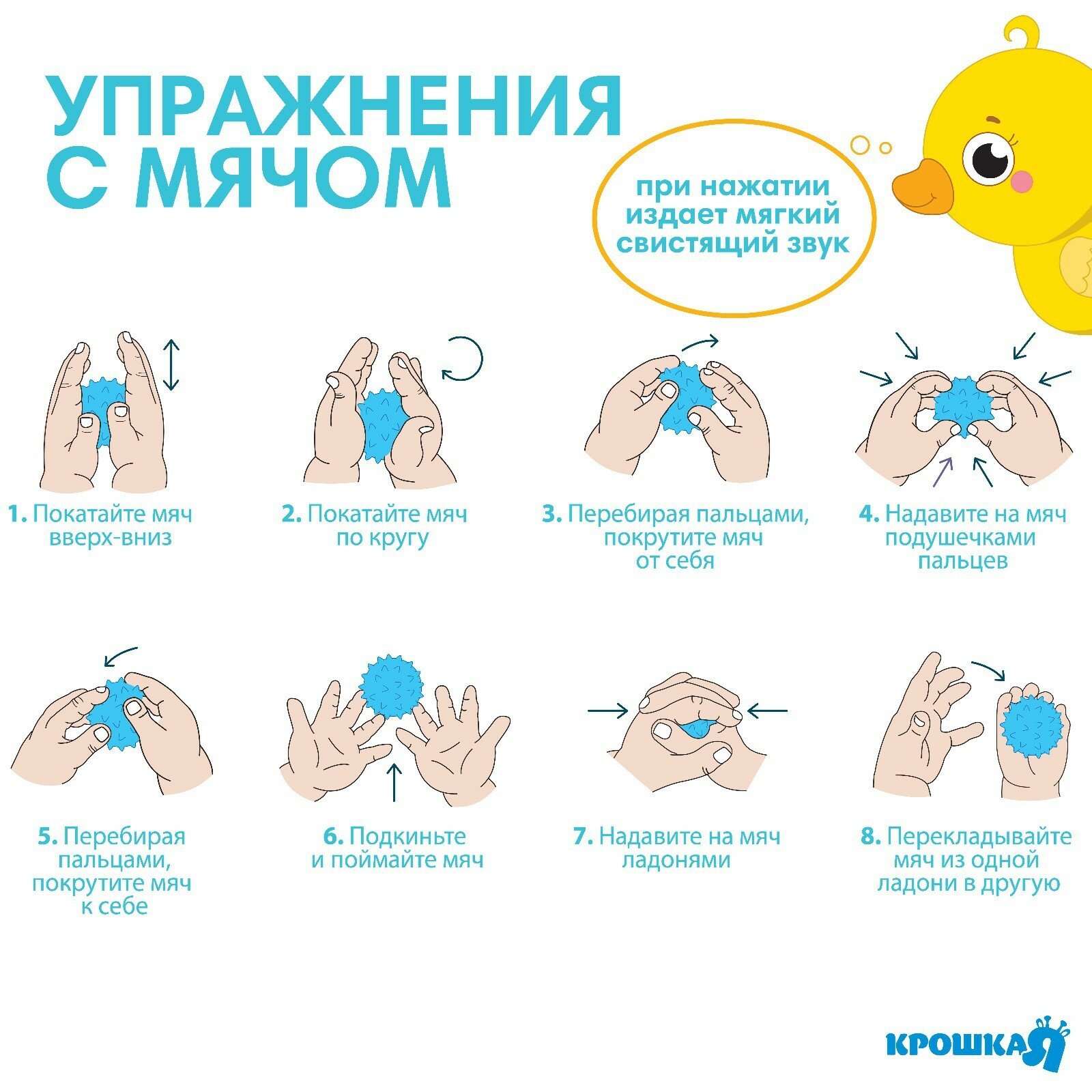 УПРАЖНЕНИЯ С МЯЧОМ

при нажатии издает мягкий свистящий звук

1. Покатайте мяч вверх-вниз

2. Покатайте мяч по кругу

3. Перебирая пальцами, покрутите мяч от себя

4. Надавите на мяч подушечками пальцев

5. Перебирая пальцами, покрутите мяч к себе

6. Подкиньте и поймайте мяч

7. Надавите на мяч ладонями

8. Перекладывайте мяч из одной ладони в другую

КРОШКА Я