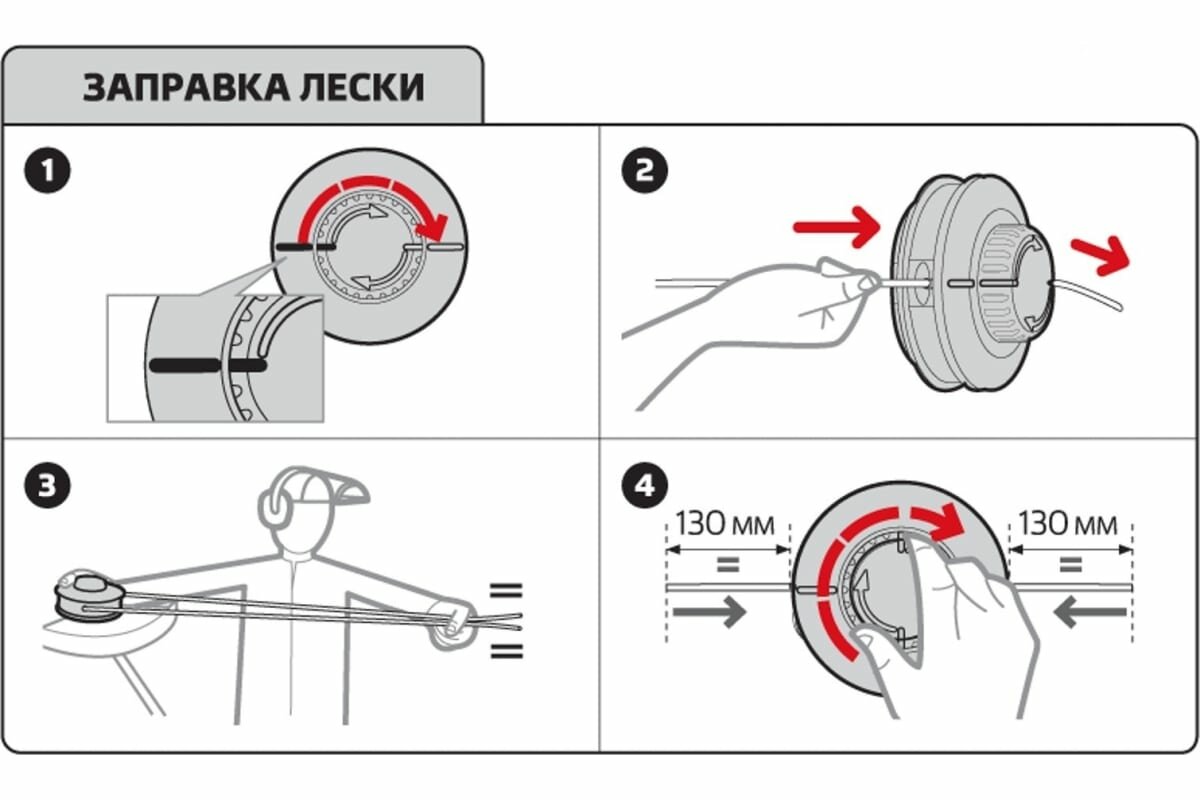 ЗАПРАВКА ЛЕСКИ

1

2

3

=

=

4

130 мм

=

130 мм

=