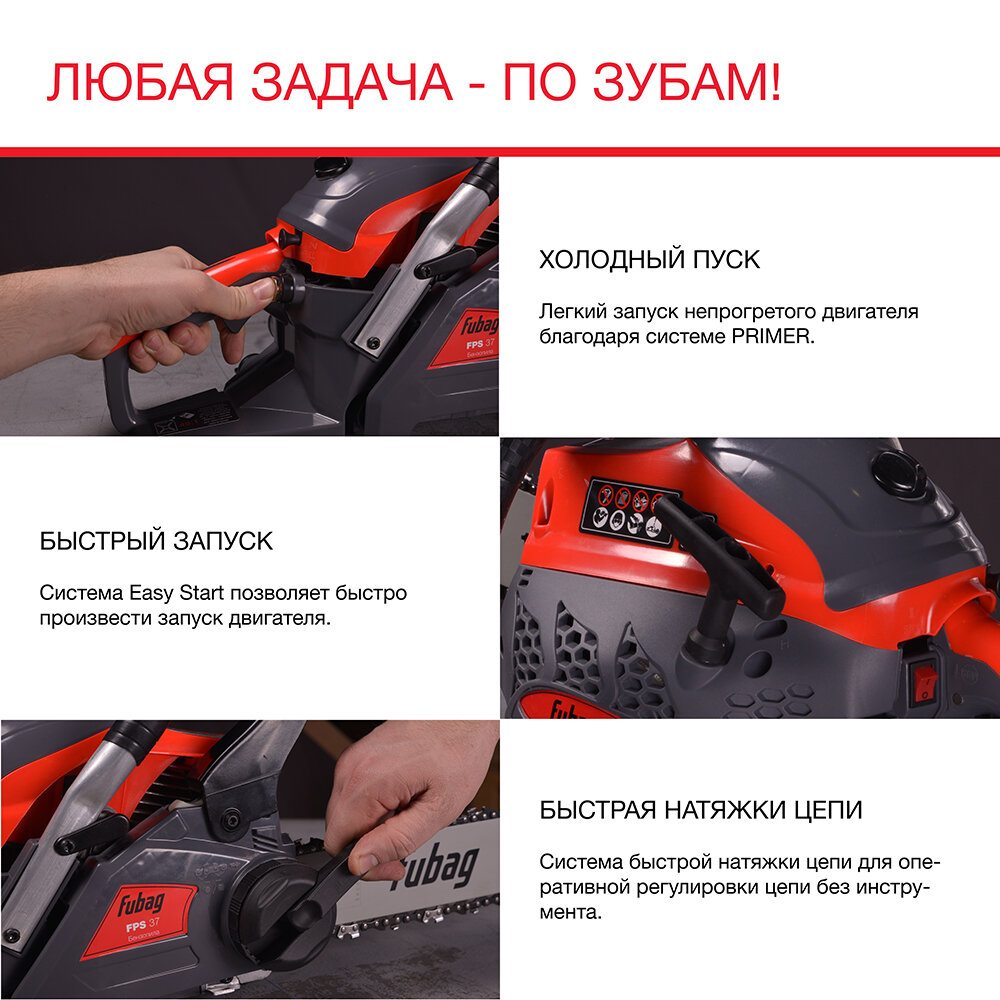 ЛЮБАЯ ЗАДАЧА - ПО ЗУБАМ!

fubag
FPS 37
Бензопила

ХОЛОДНЫЙ ПУСК

Легкий запуск непрогретого двигателя благодаря системе PRIMER.

БЫСТРЫЙ ЗАПУСК

Система Easy Start позволяет быстро произвести запуск двигателя.

fubag

fubag
FPS 37
Бензопила

fubag

БЫСТРАЯ НАТЯЖКИ ЦЕПИ

Система быстрой натяжки цепи для оперативной регулировки цепи без инструмента.