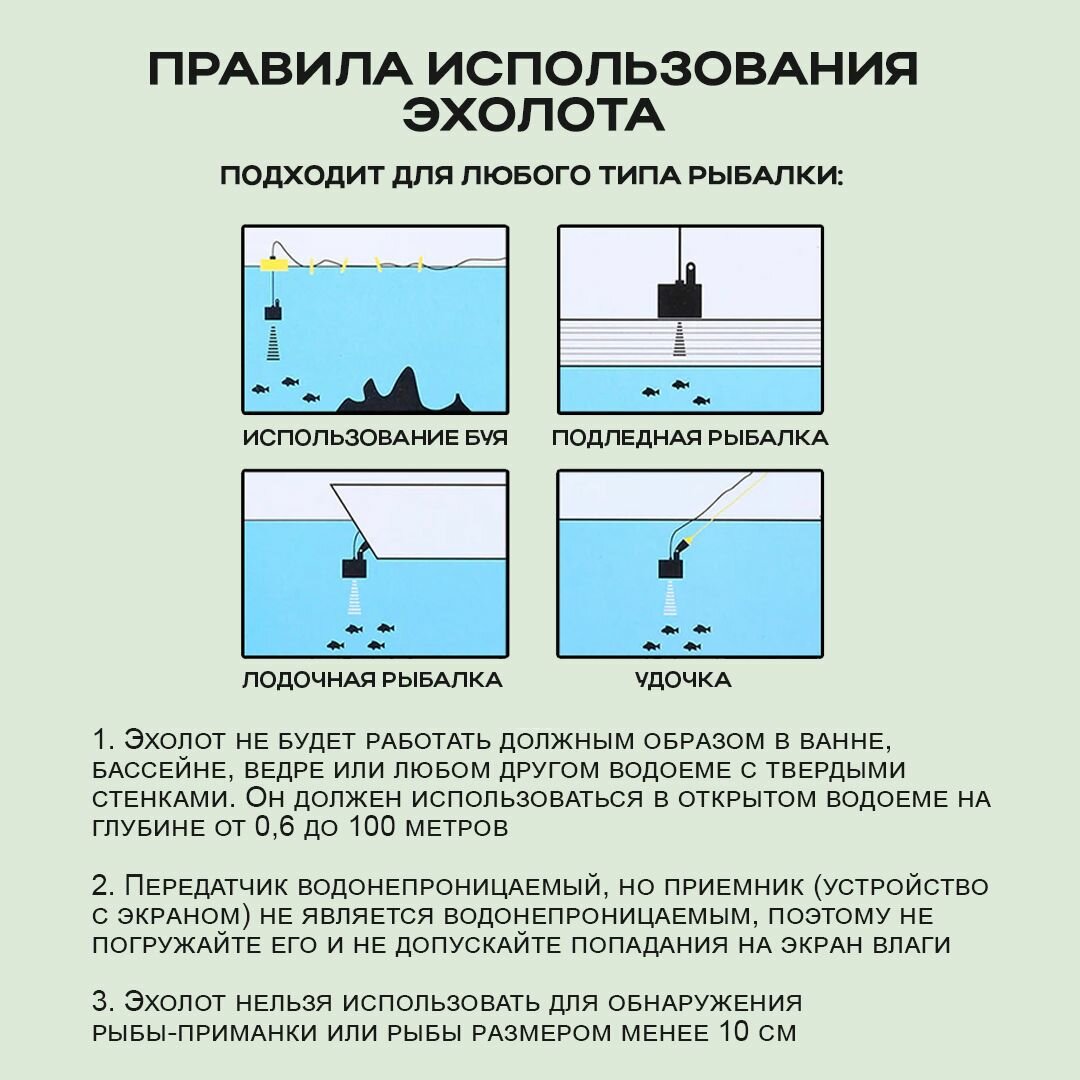 ПРАВИЛА ИСПОЛЬЗОВАНИЯ ЭХОЛОТА

ПОДХОДИТ ДЛЯ ЛЮБОГО ТИПА РЫБАЛКИ:

ИСПОЛЬЗОВАНИЕ БУЯ

ПОДЛЕДНАЯ РЫБАЛКА

ЛОДОЧНАЯ РЫБАЛКА

УДОЧКА

1. Эхолот не будет работать должным образом в ванне, бассейне, ведре или любом другом водоеме с твердыми стенками. Он должен использоваться в открытом водоеме на глубине от 0,6 до 100 метров

2. Передатчик водонепроницаемый, но приемник (устройство с экраном) не является водонепроницаемым, поэтому не погружайте его и не допускайте попадания на экран влаги

3. Эхолот нельзя использовать для обнаружения рыбы-приманки или рыбы размером менее 10 см