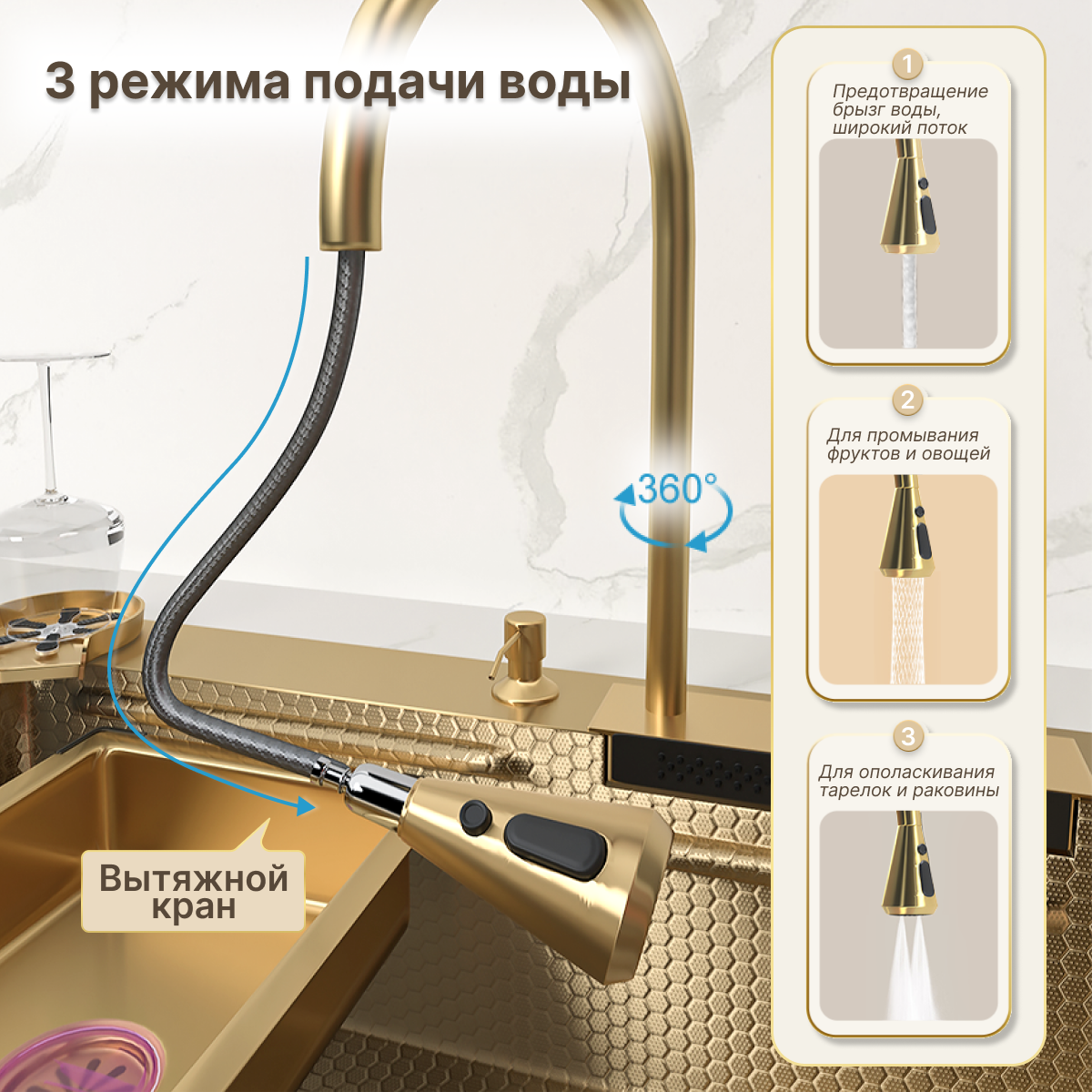 3 режима подачи воды

360°

Вытяжной кран

1
Предотвращение брызг воды, широкий поток

2
Для промывания фруктов и овощей

3
Для ополаскивания тарелок и раковины