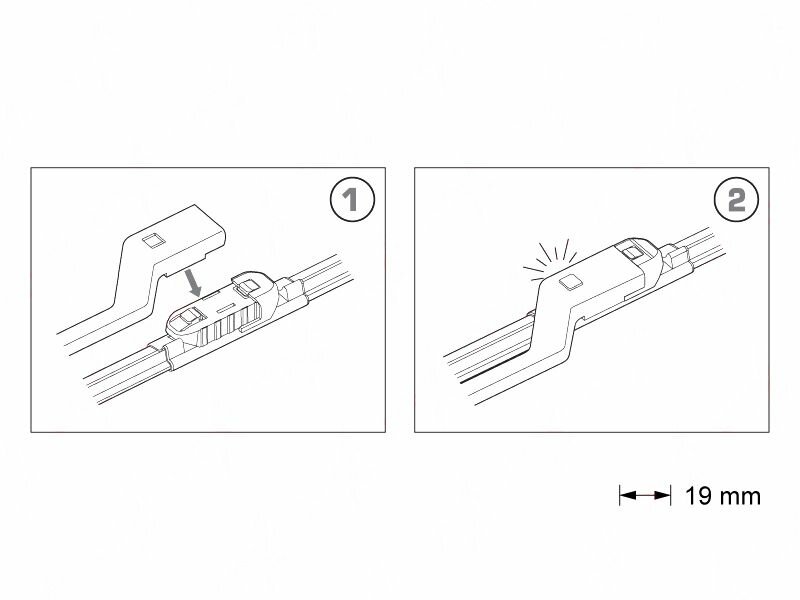 1

2

19 mm